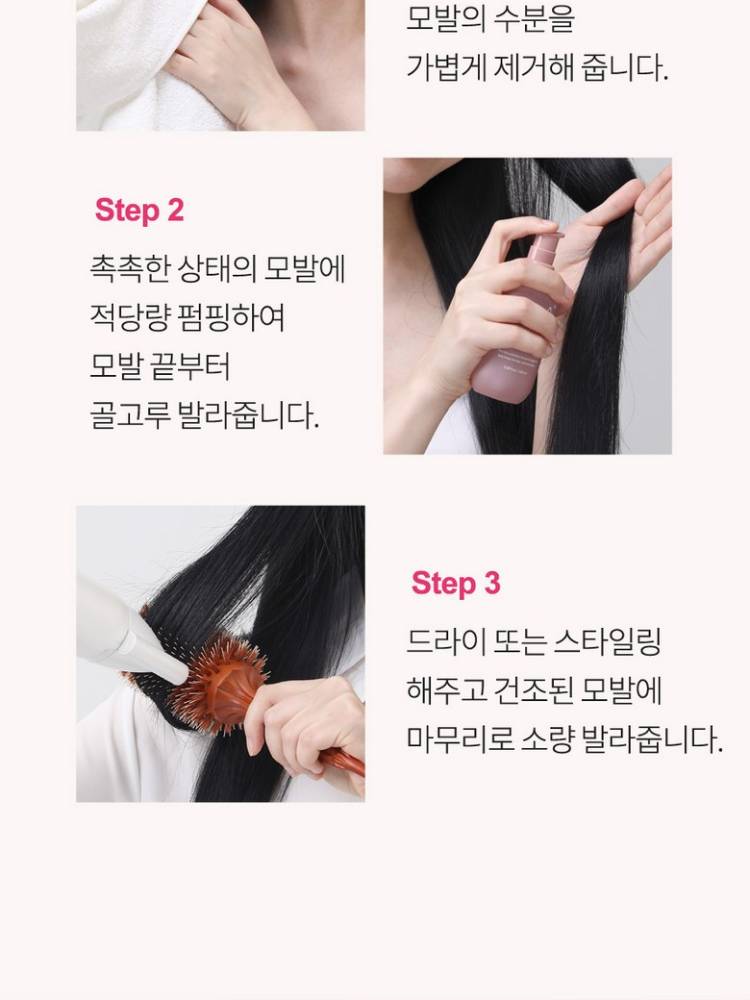 모발의 수분을
가볍게 제거해 줍니다.

Step 2
촉촉한 상태의 모발에
적당량 펌핑하여
모발 끝부터
골고루 발라줍니다.

Step 3
드라이 또는 스타일링
해주고 건조된 모발에
마무리로 소량 발라줍니다.