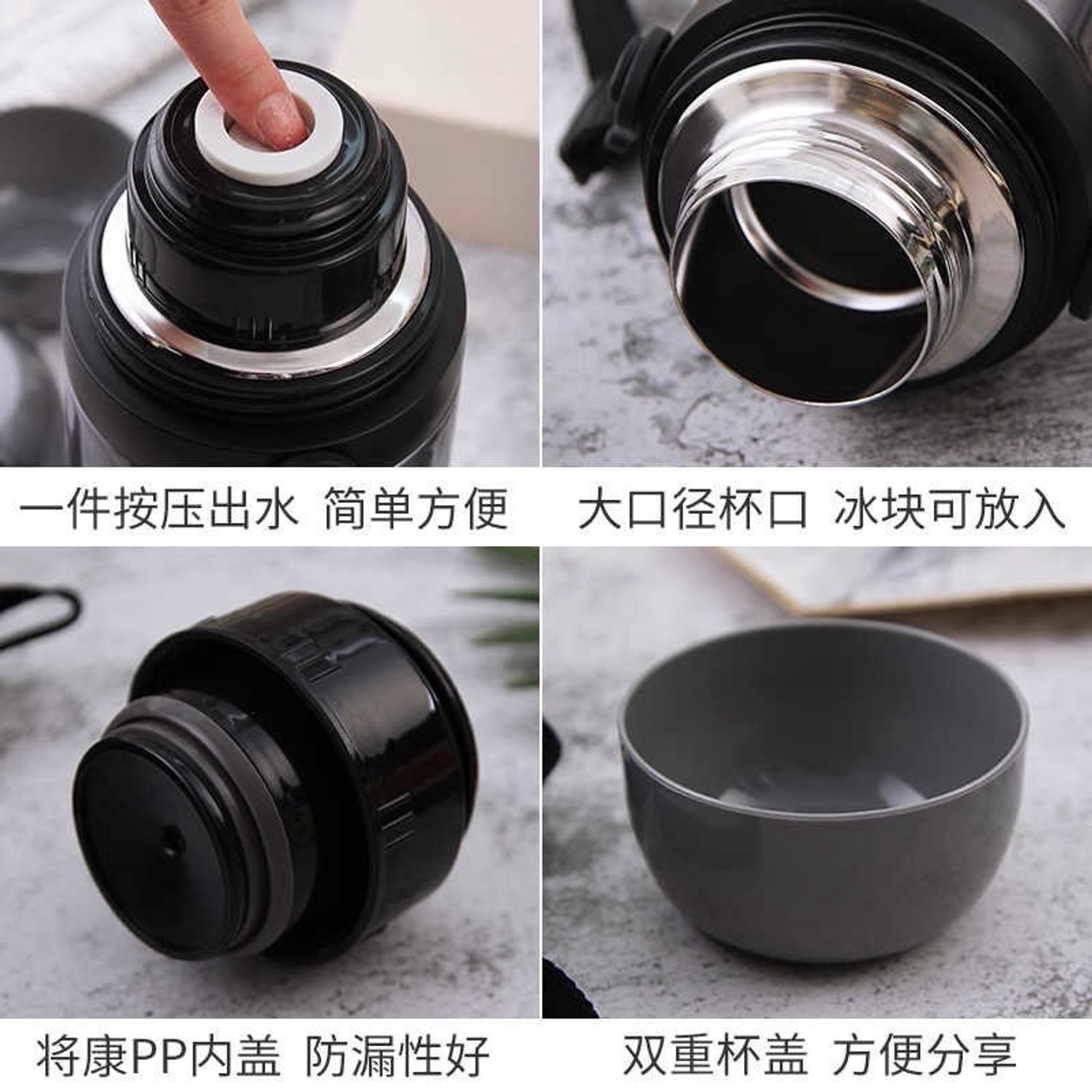 一件按压出水 简单方便

大口径杯口 冰块可放入

将康PP内盖 防漏性好

双重杯盖 方便分享