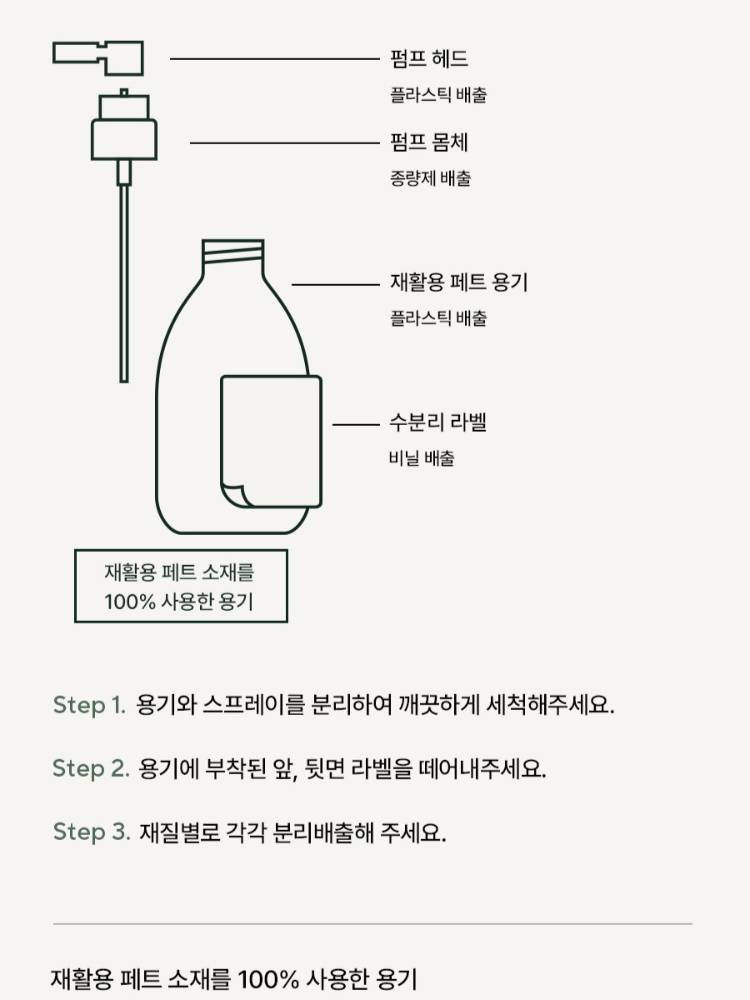 펌프 헤드
플라스틱 배출

펌프 몸체
종량제 배출

재활용 페트 용기
플라스틱 배출

수분리 라벨
비닐 배출

재활용 페트 소재를
100% 사용한 용기

Step 1. 용기와 스프레이를 분리하여 깨끗하게 세척해주세요.

Step 2. 용기에 부착된 앞, 뒷면 라벨을 떼어내주세요.

Step 3. 재질별로 각각 분리배출해 주세요.

재활용 페트 소재를 100% 사용한 용기