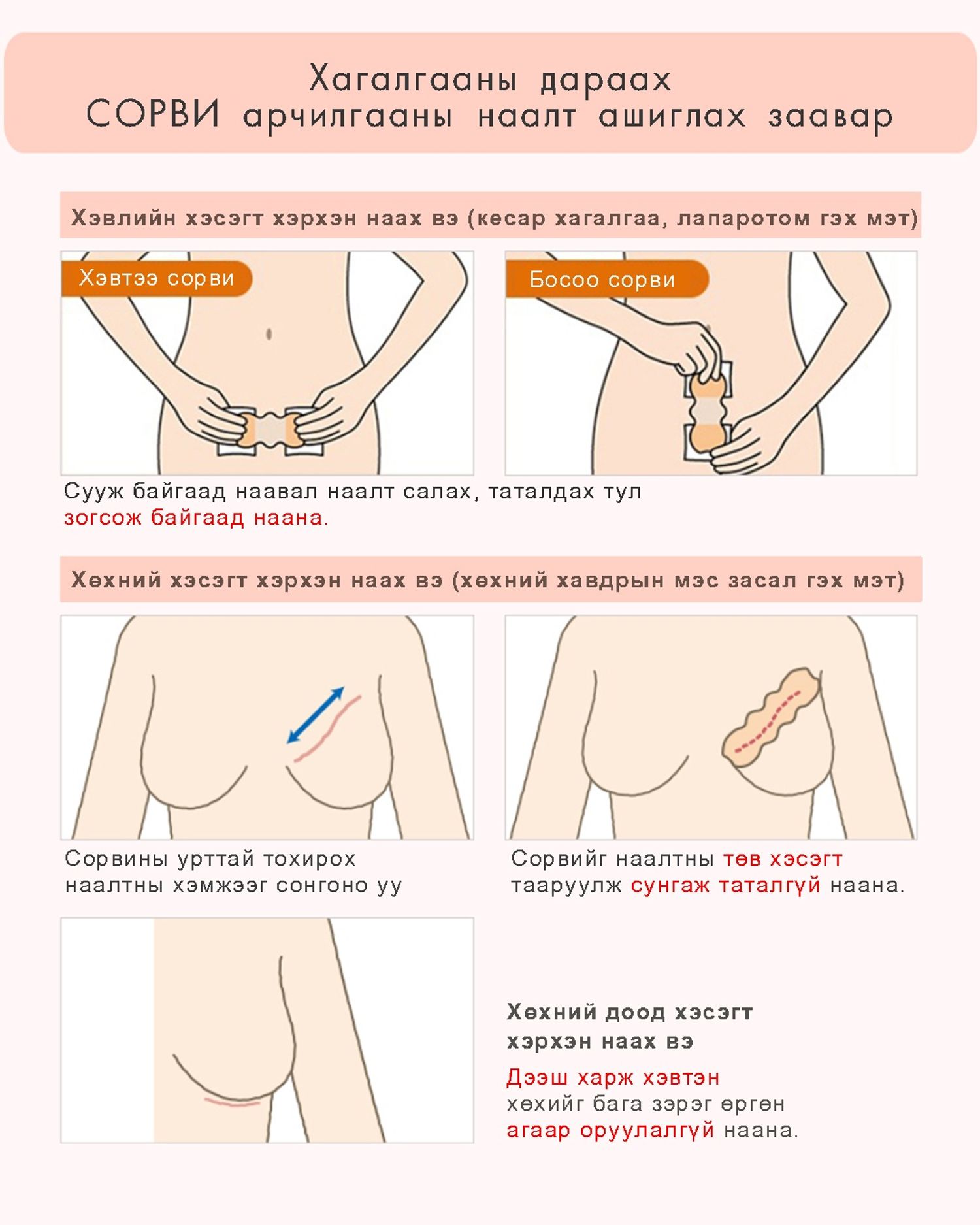 Хагалгааны дараах
СОРВИ арчилгааны наалт ашиглах заавар

Хэвлийн хэсэгт хэрхэн наах вэ (кесар хагалгаа, лапаротом гэх мэт)

Хэвтээ сорви

Босоо сорви

Сууж байгаад наавал наалт салах, таталдах тул зогсож байгаад наана.

Хөхний хэсэгт хэрхэн наах вэ (хөхний хавдрын мэс засал гэх мэт)

Сорвины урттай тохирох наалтны хэмжээг сонгоно уу

Сорвийг наалтны төв хэсэгт тааруулж сунгаж таталгүй наана.

Хөхний доод хэсэгт хэрхэн наах вэ

Дээш харж хэвтэн хөхийг бага зэрэг өргөн агаар оруулалгүй наана.