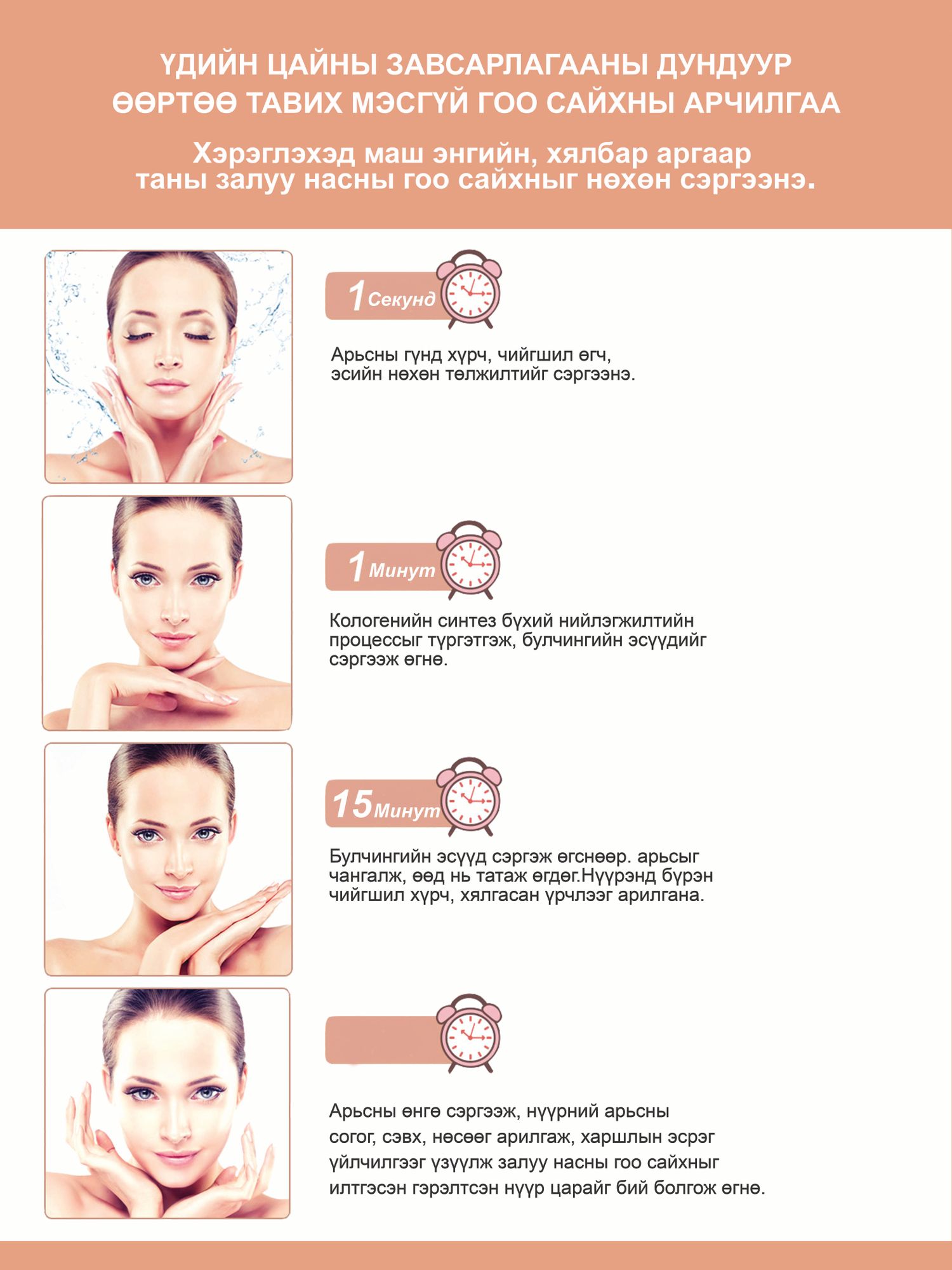 ҮДИЙН ЦАЙНЫ ЗАВСАРЛАГААНЫ ДУНДУУР ӨӨРТӨӨ ТАВИХ МЭСГҮЙ ГОО САЙХНЫ АРЧИЛГАА

Хэрэглэхэд маш энгийн, хялбар аргаар таны залуу насны гоо сайхныг нөхөн сэргээнэ.

1 Секунд

Арьсны гүнд хүрч, чийгшил өгч, эсийн нөхөн төлжилтийг сэргээнэ.

1 Минут

Кологенийн синтез бүхий нийлэгжилтийн процессыг түргэтгэж, булчингийн эсүүдийг сэргээж өгнө.

15 Минут

Булчингийн эсүүд сэргэж өгснөөр. арьсыг чангалж, өөд нь татаж өгдөг.Нүүрэнд бүрэн чийгшил хүрч, хялгасан үрчлээг арилгана.

Арьсны өнгө сэргээж, нүүрний арьсны согог, сэвх, нөсөөг арилгаж, харшлын эсрэг үйлчилгээг үзүүлж залуу насны гоо сайхныг илтгэсэн гэрэлтсэн нүүр царайг бий болгож өгнө.