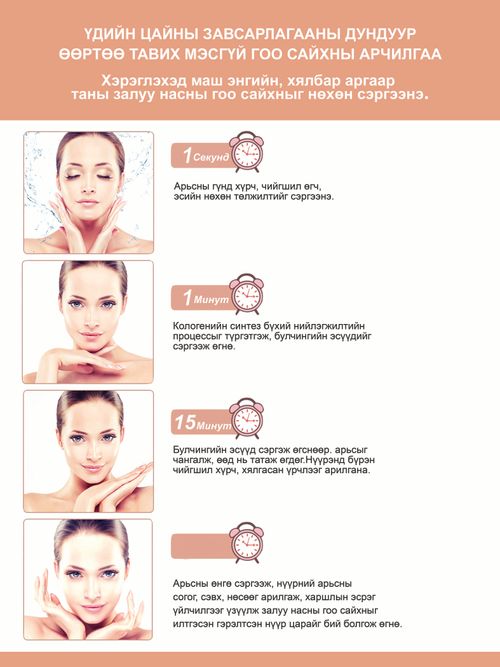 ҮДИЙН ЦАЙНЫ ЗАВСАРЛАГААНЫ ДУНДУУР ӨӨРТӨӨ ТАВИХ МЭСГҮЙ ГОО САЙХНЫ АРЧИЛГАА

Хэрэглэхэд маш энгийн, хялбар аргаар таны залуу насны гоо сайхныг нөхөн сэргээнэ.

1 Секунд

Арьсны гүнд хүрч, чийгшил өгч, эсийн нөхөн төлжилтийг сэргээнэ.

1 Минут

Кологенийн синтез бүхий нийлэгжилтийн процессыг түргэтгэж, булчингийн эсүүдийг сэргээж өгнө.

15 Минут

Булчингийн эсүүд сэргэж өгснөөр. арьсыг чангалж, өөд нь татаж өгдөг.Нүүрэнд бүрэн чийгшил хүрч, хялгасан үрчлээг арилгана.

Арьсны өнгө сэргээж, нүүрний арьсны согог, сэвх, нөсөөг арилгаж, харшлын эсрэг үйлчилгээг үзүүлж залуу насны гоо сайхныг илтгэсэн гэрэлтсэн нүүр царайг бий болгож өгнө.