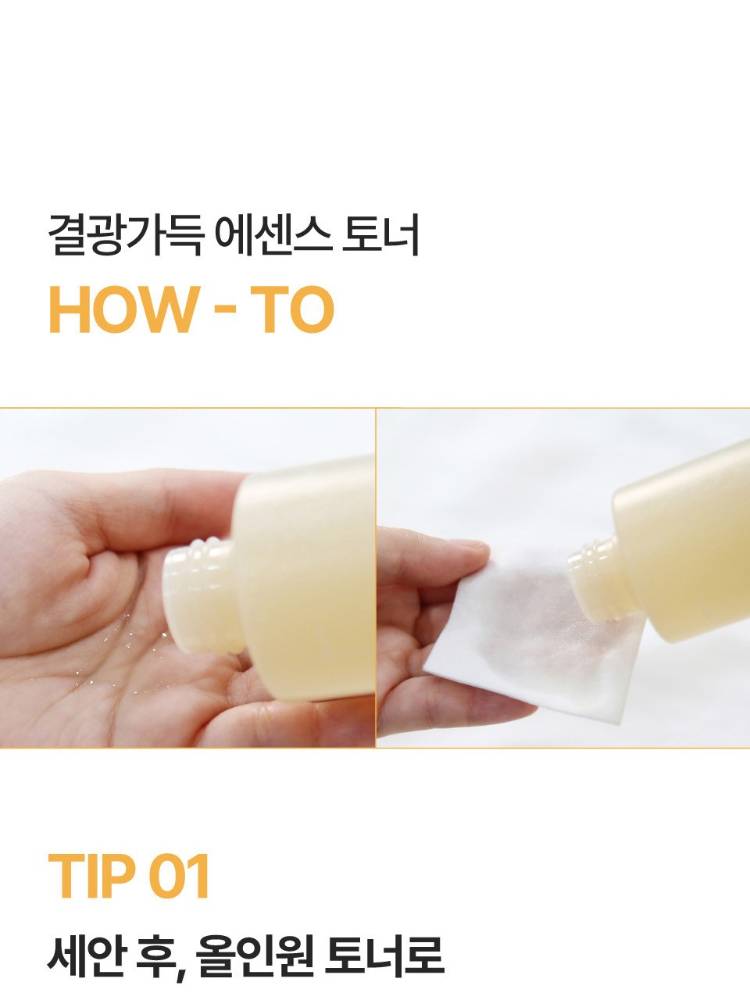 결광가득 에센스 토너
HOW - TO

TIP 01
세안 후, 올인원 토너로