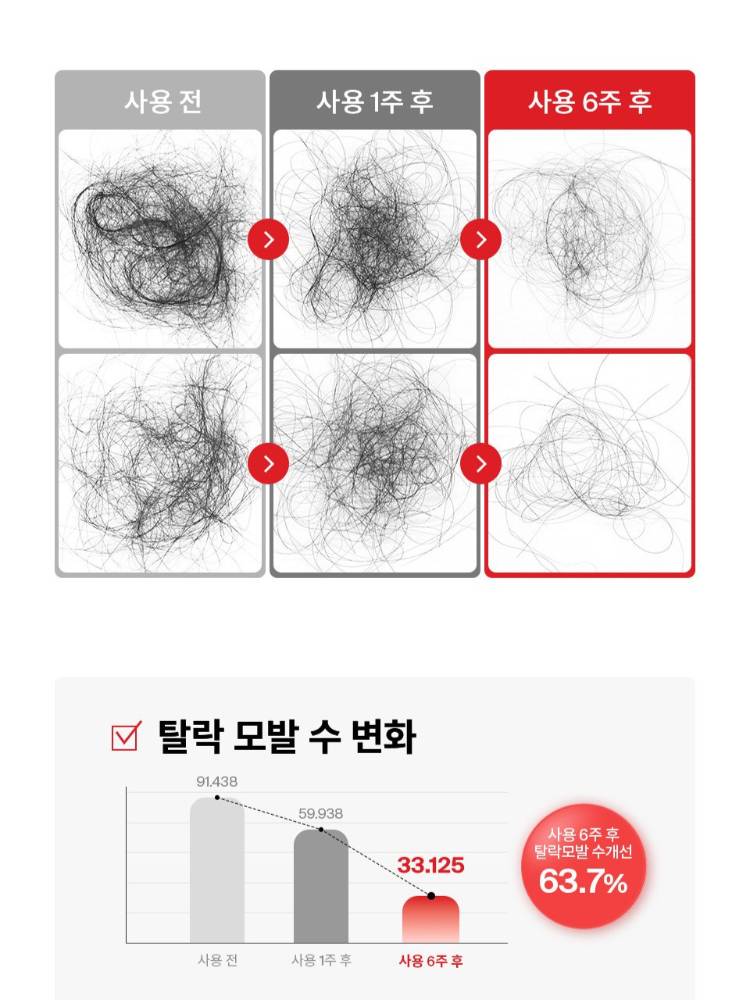 사용 전

사용 1주 후

사용 6주 후

탈락 모발 수 변화

91.438

59.938

33.125

사용 전

사용 1주 후

사용 6주 후

사용 6주 후
탈락모발 수개선
63.7%