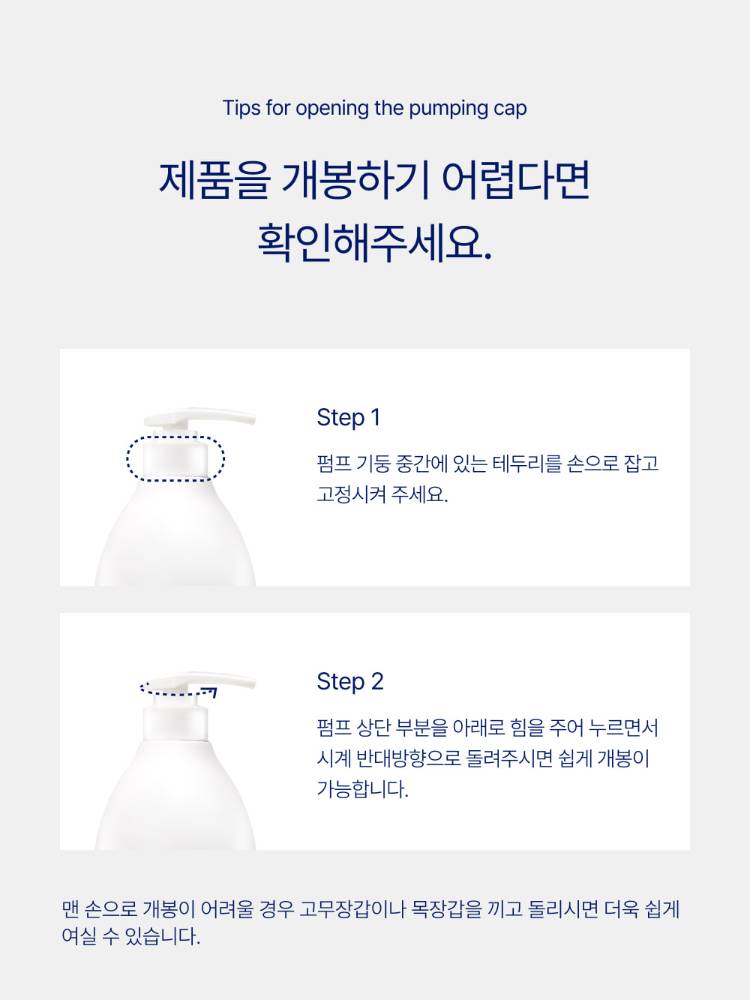 Tips for opening the pumping cap

제품을 개봉하기 어렵다면 확인해주세요.

Step 1

펌프 기둥 중간에 있는 테두리를 손으로 잡고 고정시켜 주세요.

Step 2

펌프 상단 부분을 아래로 힘을 주어 누르면서 시계 반대방향으로 돌려주시면 쉽게 개봉이 가능합니다.

맨 손으로 개봉이 어려울 경우 고무장갑이나 목장갑을 끼고 돌리시면 더욱 쉽게 여실 수 있습니다.