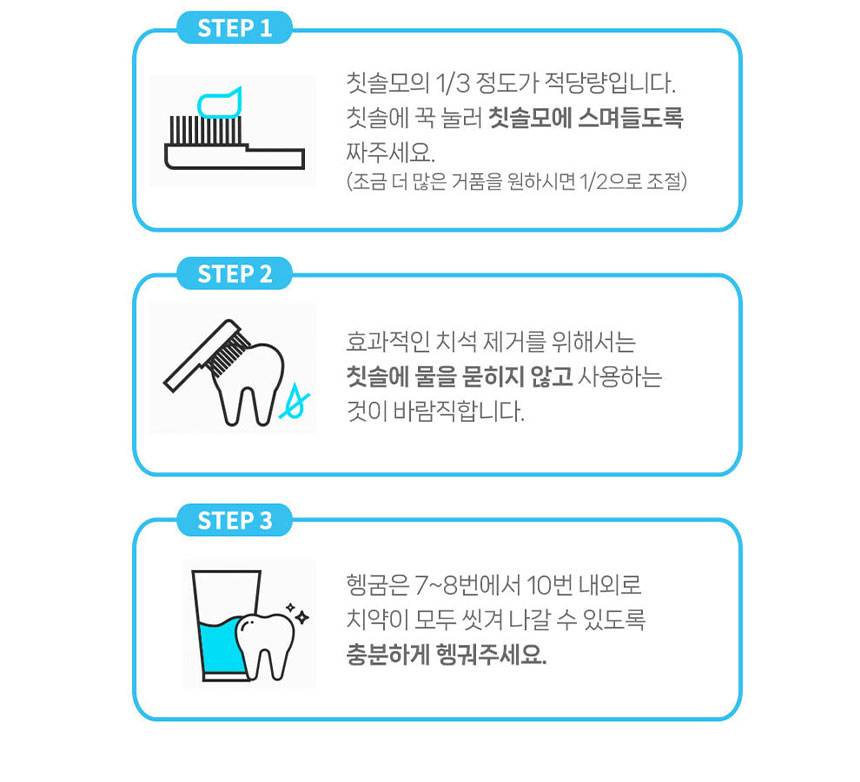 STEP 1

칫솔모의 1/3 정도가 적당량입니다. 칫솔에 꾹 눌러 칫솔모에 스며들도록 짜주세요.
(조금 더 많은 거품을 원하시면 1/2으로 조절)

STEP 2

효과적인 치석 제거를 위해서는 칫솔에 물을 묻히지 않고 사용하는 것이 바람직합니다.

STEP 3

헹굼은 7~8번에서 10번 내외로 치약이 모두 씻겨 나갈 수 있도록 충분하게 헹궈주세요.