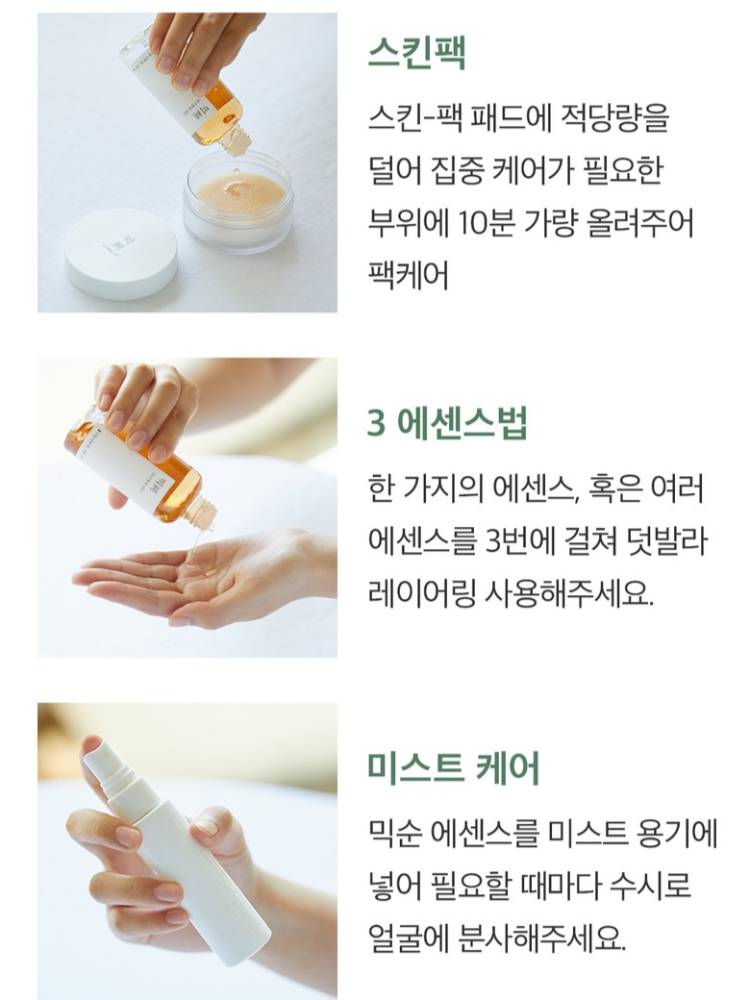 스킨팩

스킨-팩 패드에 적당량을 덜어 집중 케어가 필요한 부위에 10분 가량 올려주어 팩케어

3 에센스법

한 가지의 에센스, 혹은 여러 에센스를 3번에 걸쳐 덧발라 레이어링 사용해주세요.

미스트 케어

믹순 에센스를 미스트 용기에 넣어 필요할 때마다 수시로 얼굴에 분사해주세요.