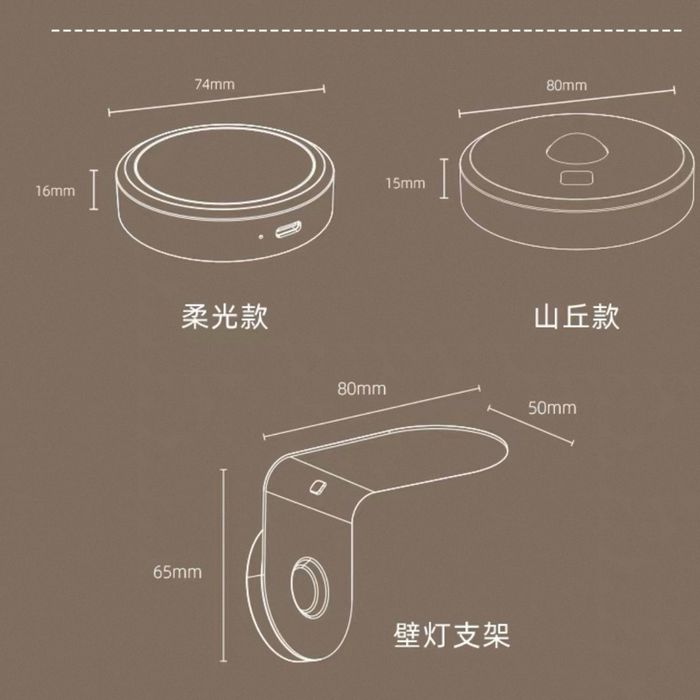 74mm

16mm

柔光款

80mm

15mm

山丘款

80mm

50mm

65mm

壁灯支架