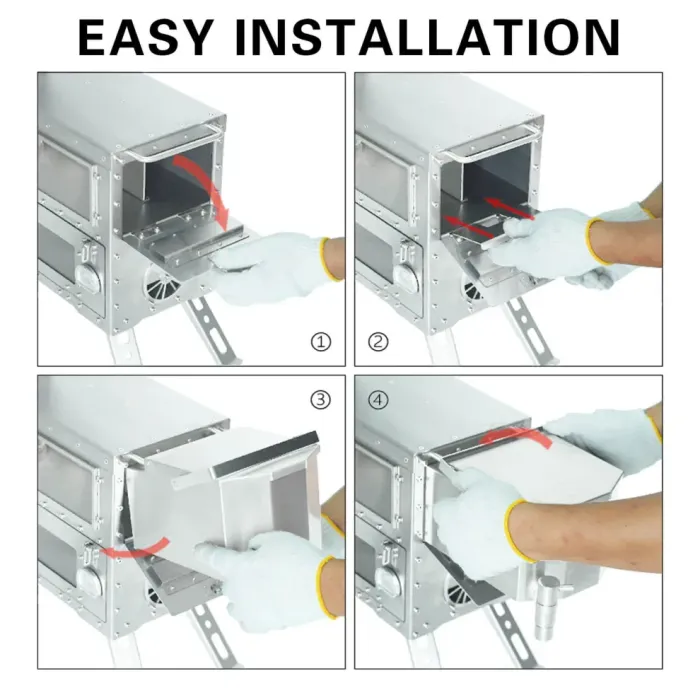 EASY INSTALLATION

①

②

③

④