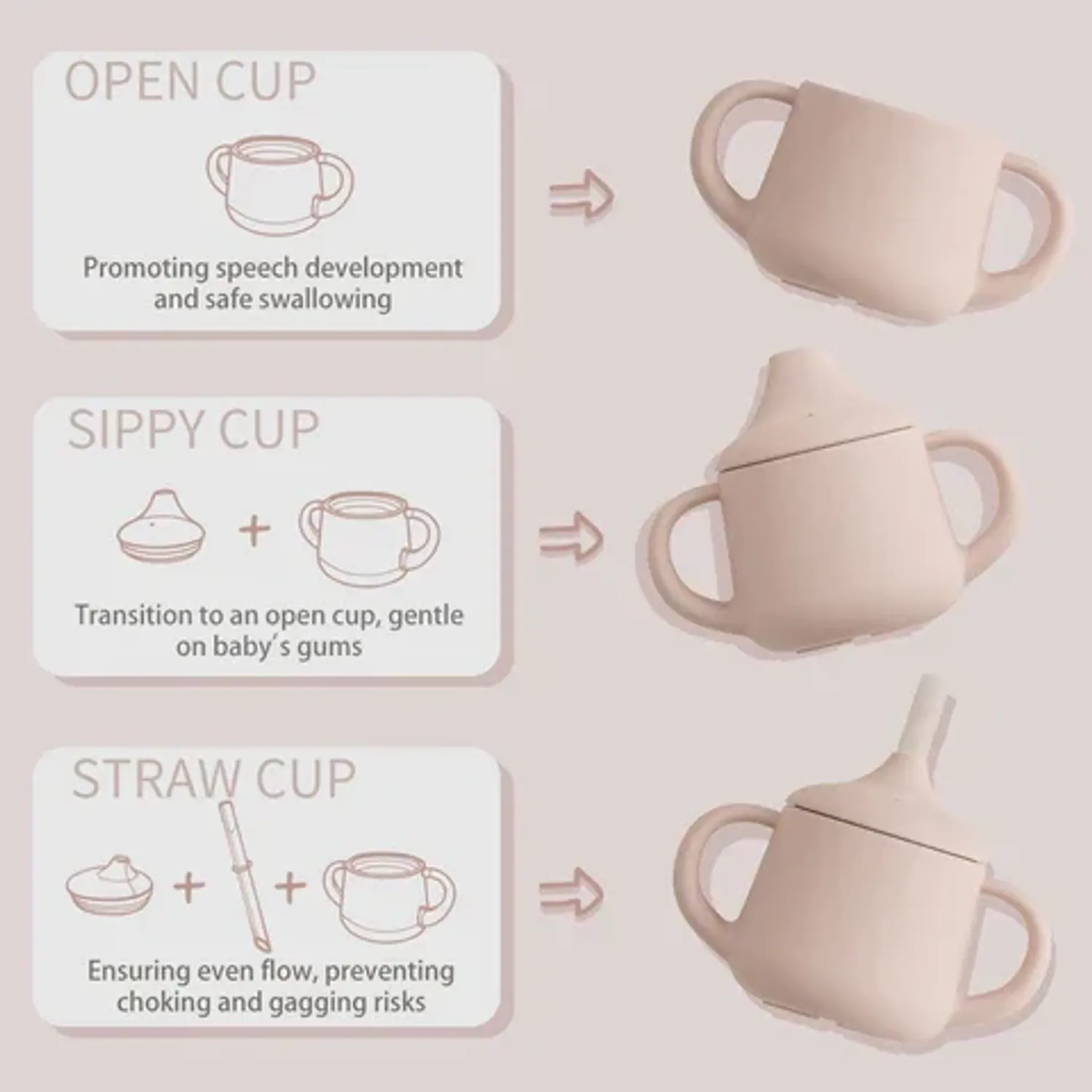 OPEN CUP

Promoting speech development and safe swallowing

SIPPY CUP

+

Transition to an open cup, gentle on baby's gums

STRAW CUP

+ +

Ensuring even flow, preventing choking and gagging risks