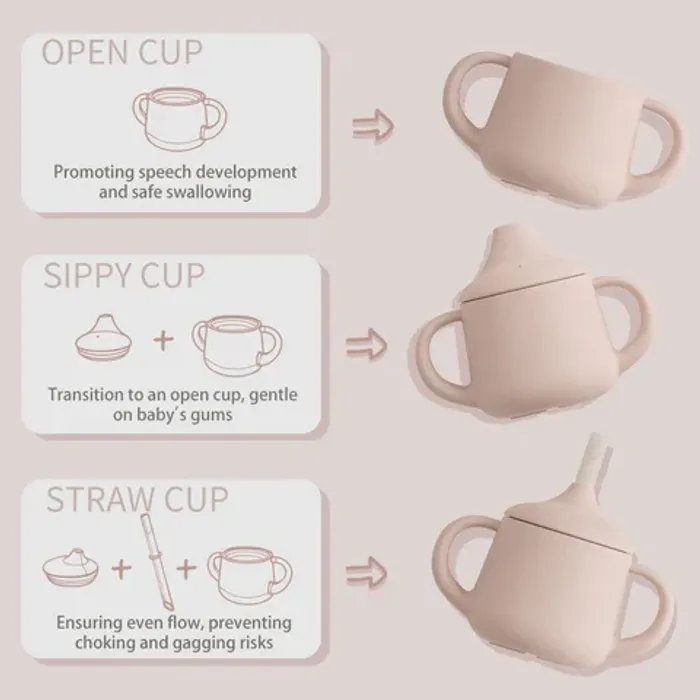 OPEN CUP

Promoting speech development and safe swallowing

SIPPY CUP

+

Transition to an open cup, gentle on baby's gums

STRAW CUP

+ +

Ensuring even flow, preventing choking and gagging risks