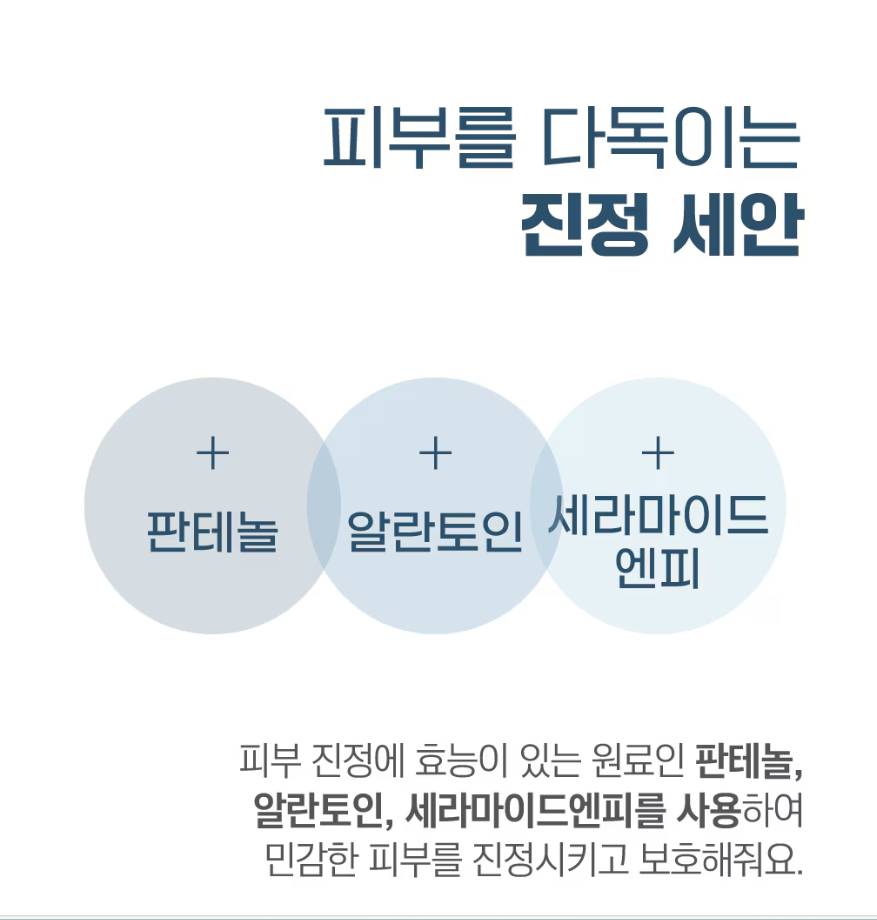 피부를 다독이는
진정 세안

+
판테놀

+
알란토인

+
세라마이드
엔피

피부 진정에 효능이 있는 원료인 판테놀, 알란토인, 세라마이드엔피를 사용하여 민감한 피부를 진정시키고 보호해줘요.