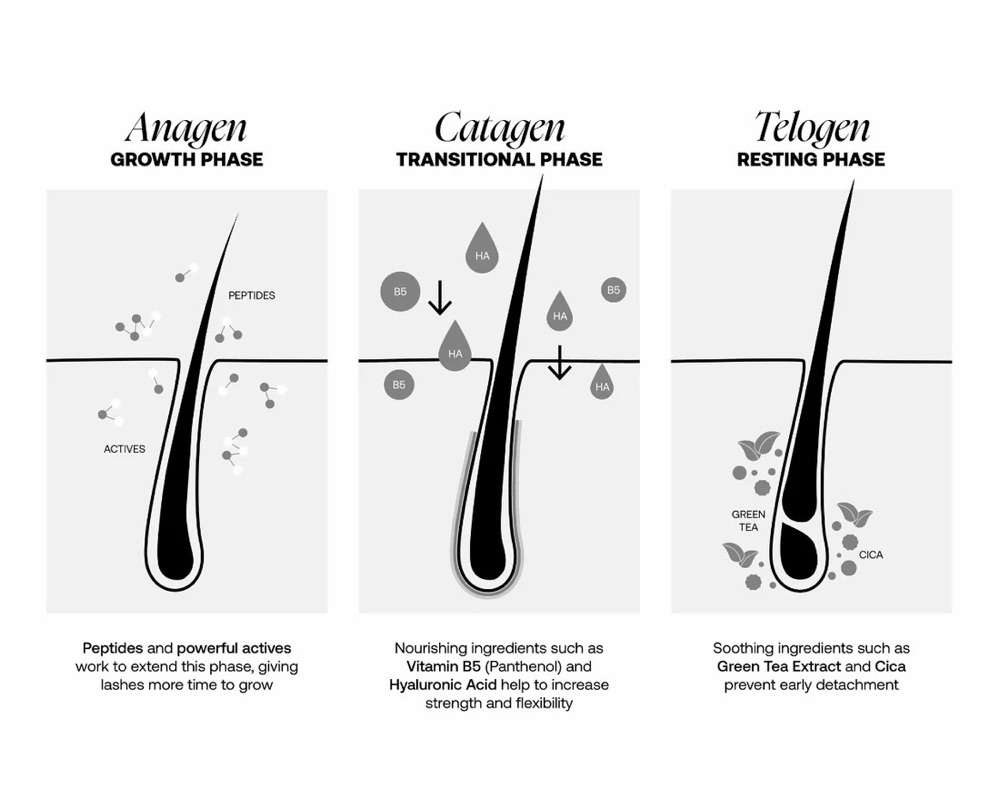 Anagen
GROWTH PHASE

PEPTIDES

ACTIVES

Peptides and powerful actives work to extend this phase, giving lashes more time to grow

Catagen
TRANSITIONAL PHASE

HA

B5

B5

HA

HA

B5

HA

Nourishing ingredients such as Vitamin B5 (Panthenol) and Hyaluronic Acid help to increase strength and flexibility

Telogen
RESTING PHASE

GREEN TEA

CICA

Soothing ingredients such as Green Tea Extract and Cica prevent early detachment