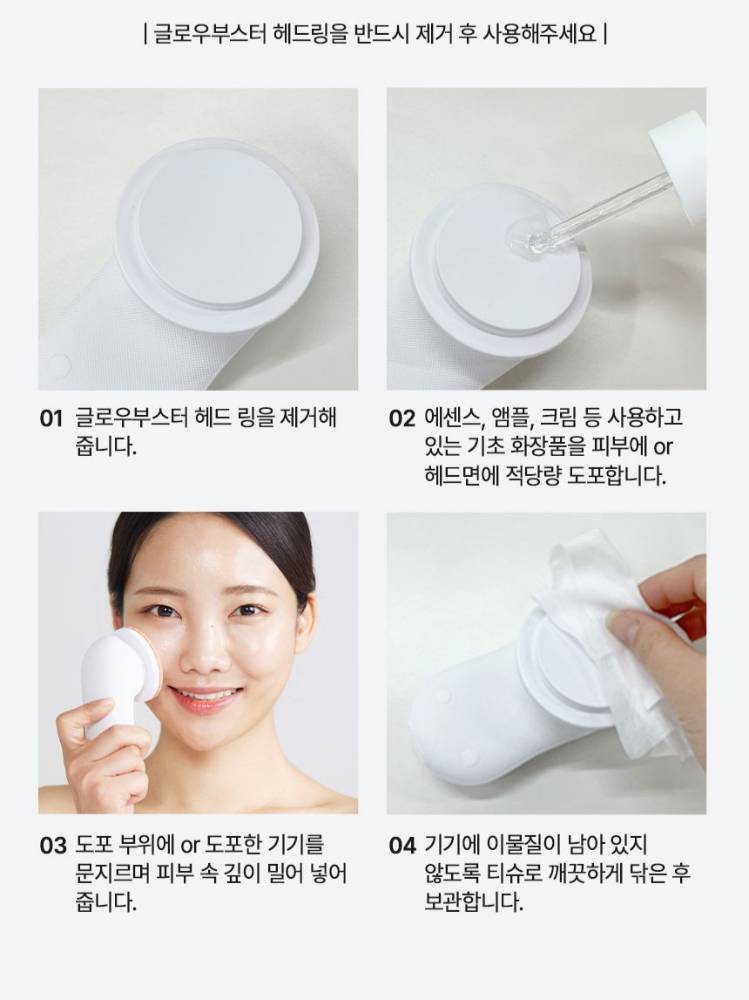 | 글로우부스터 헤드링을 반드시 제거 후 사용해주세요 |

01 글로우부스터 헤드 링을 제거해 줍니다.

02 에센스, 앰플, 크림 등 사용하고 있는 기초 화장품을 피부에 or 헤드면에 적당량 도포합니다.

03 도포 부위에 or 도포한 기기를 문지르며 피부 속 깊이 밀어 넣어 줍니다.

04 기기에 이물질이 남아 있지 않도록 티슈로 깨끗하게 닦은 후 보관합니다.