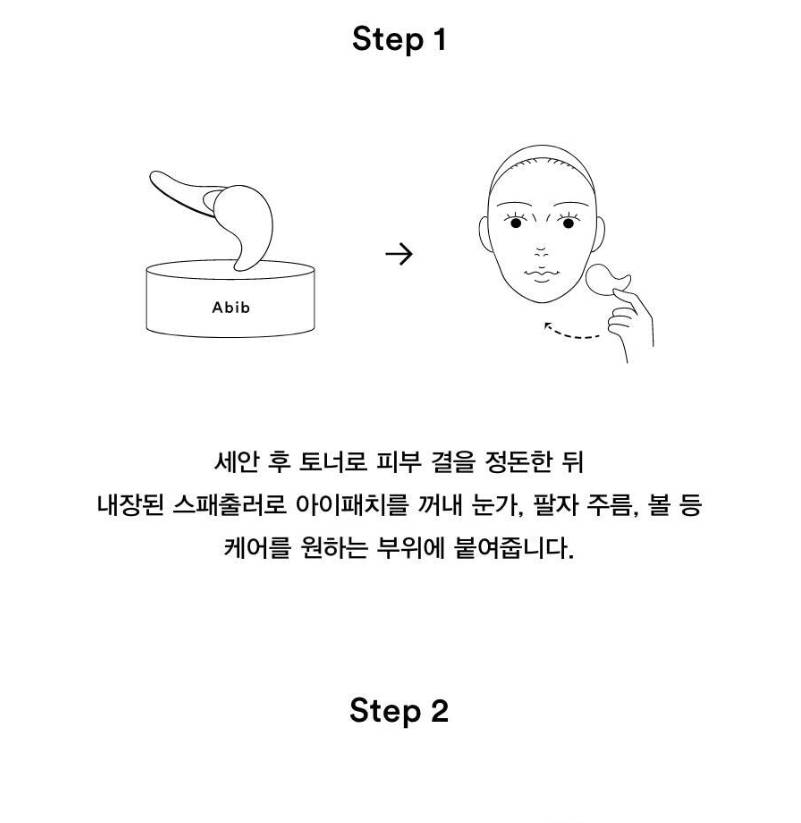 Step 1

Abib

→

세안 후 토너로 피부 결을 정돈한 뒤
내장된 스패출러로 아이패치를 꺼내 눈가, 팔자 주름, 볼 등
케어를 원하는 부위에 붙여줍니다.

Step 2