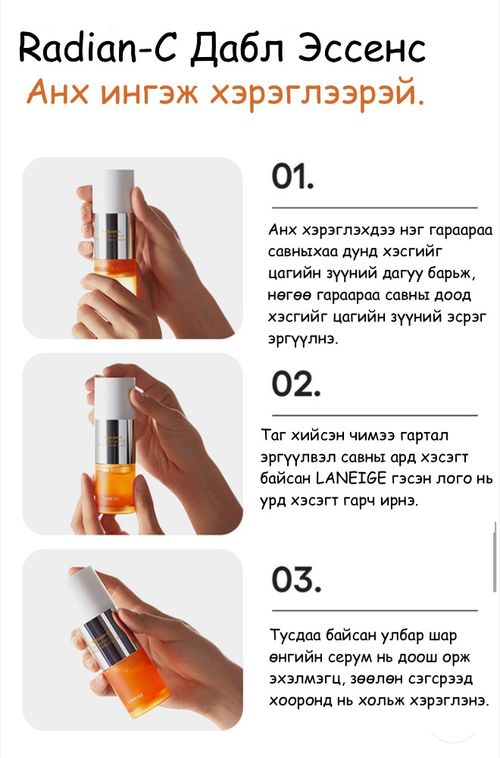 Radian-C Дабл Эссенс
Анх ингэж хэрэглээрэй.

01.

Анх хэрэглэхдээ нэг гараараа савныхаа дунд хэсгийг цагийн зүүний дагуу барьж, нөгөө гараараа савны доод хэсгийг цагийн зүүний эсрэг эргүүлнэ.

02.

Таг хийсэн чимээ гартал эргүүлвэл савны ард хэсэгт байсан LANEIGE гэсэн лого нь урд хэсэгт гарч ирнэ.

03.

Тусдаа байсан улбар шар өнгийн серум нь доош орж эхэлмэгц, зөөлөн сэгсрээд хооронд нь хольж хэрэглэнэ.