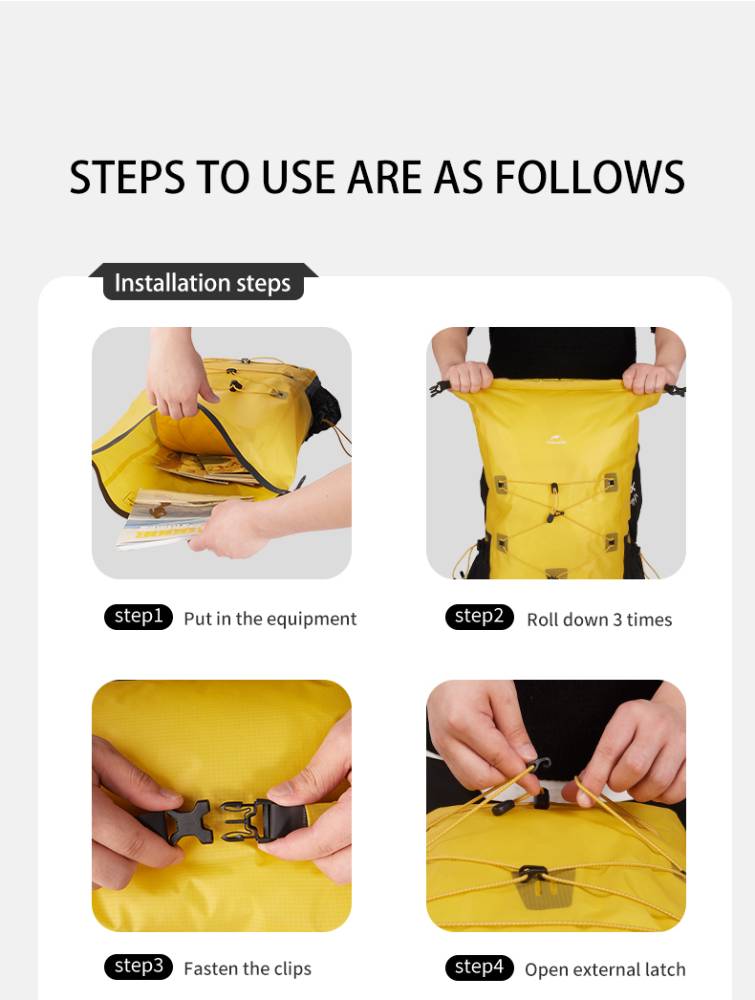 STEPS TO USE ARE AS FOLLOWS

Installation steps

step1 Put in the equipment

step2 Roll down 3 times

step3 Fasten the clips

step4 Open external latch