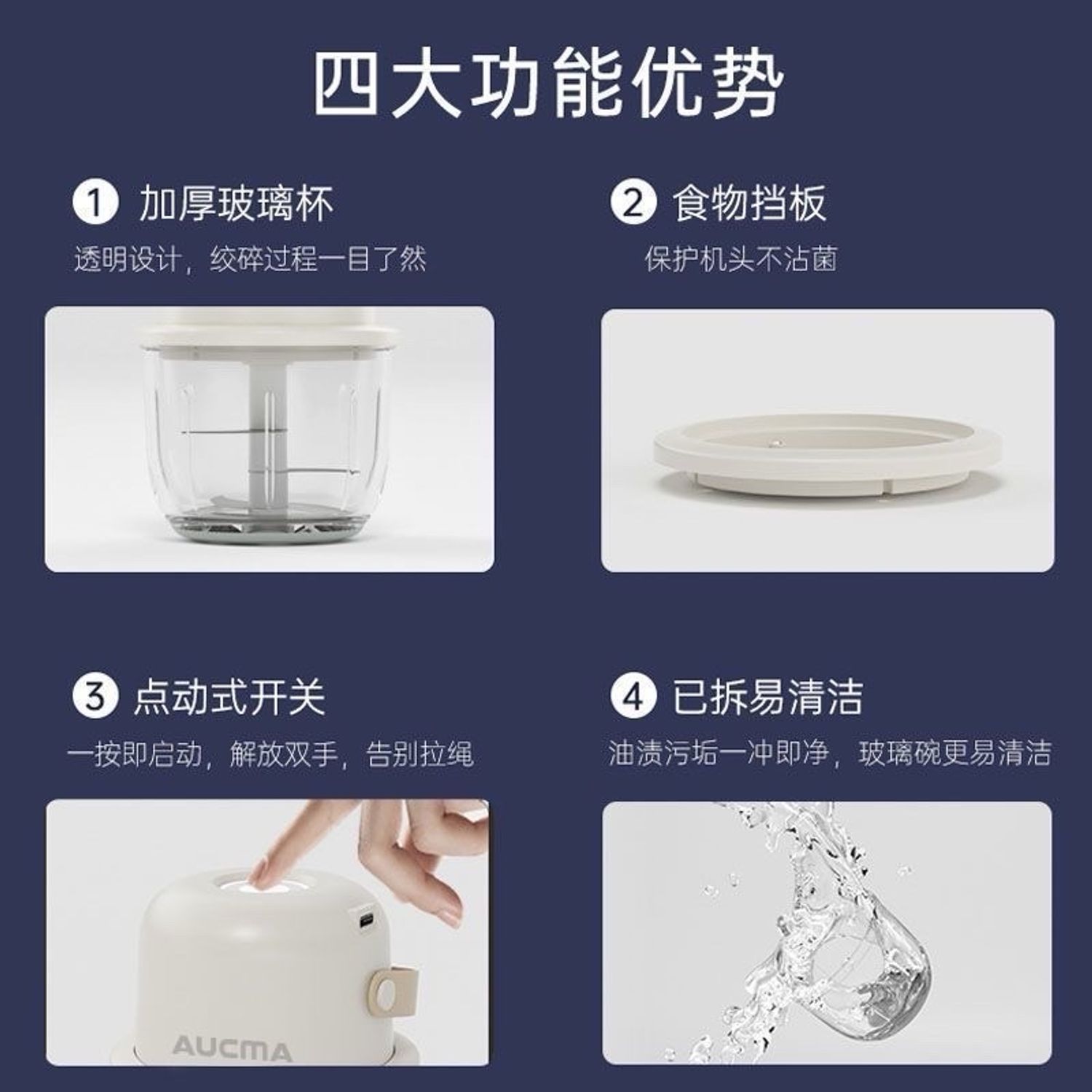 四大功能优势

1 加厚玻璃杯

透明设计，绞碎过程一目了然

2 食物挡板

保护机头不沾菌

3 点动式开关

一按即启动，解放双手，告别拉绳

AUCMA

4 已拆易清洁

油渍污垢一冲即净，玻璃碗更易清洁