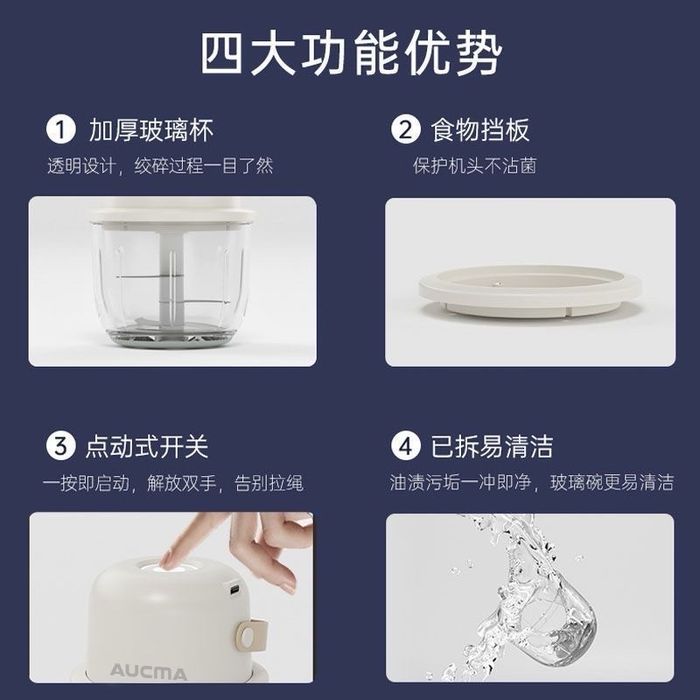 四大功能优势

1 加厚玻璃杯
透明设计，绞碎过程一目了然

2 食物挡板
保护机头不沾菌

3 点动式开关
一按即启动，解放双手，告别拉绳

AUCMA

4 已拆易清洁
油渍污垢一冲即净，玻璃碗更易清洁