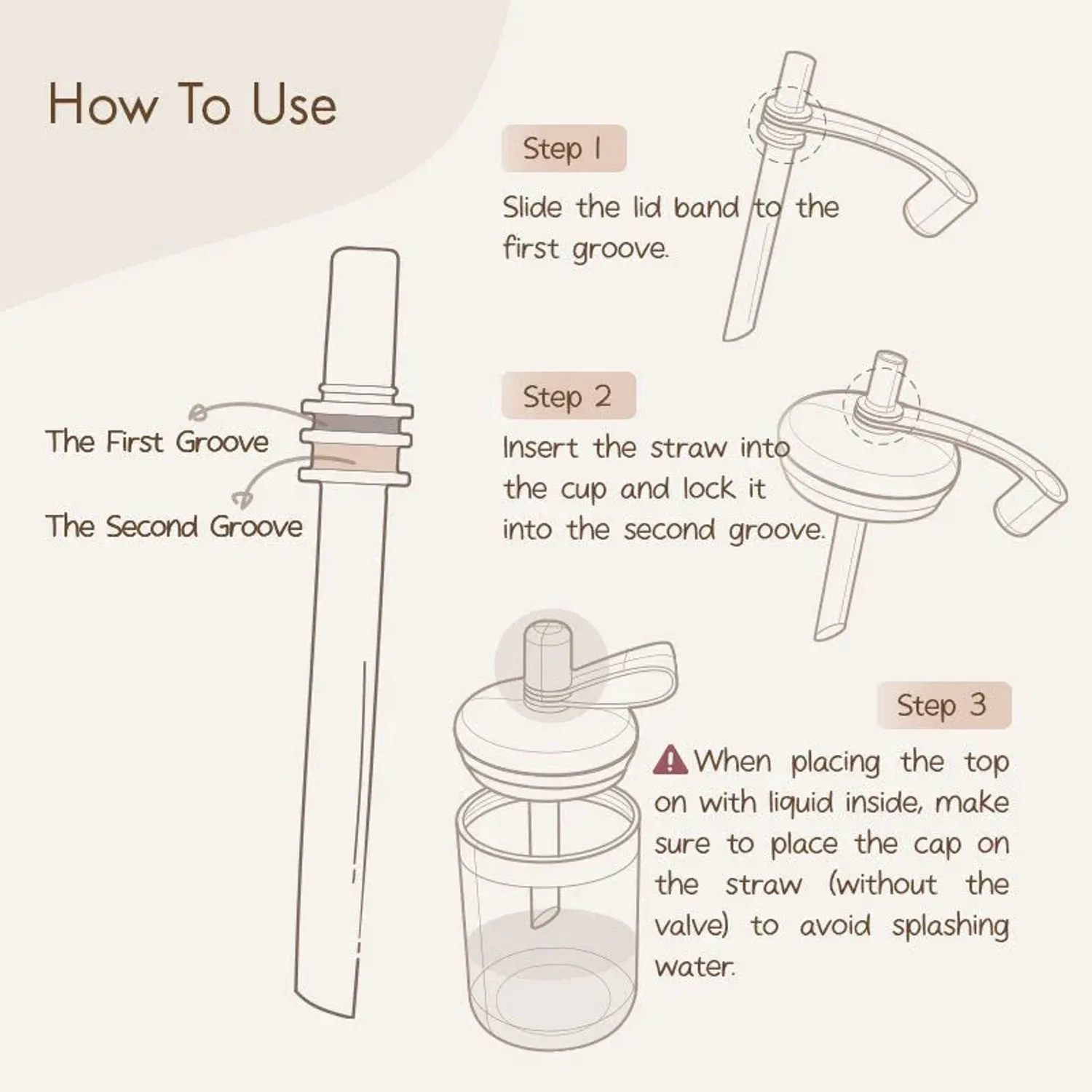 How To Use

The First Groove

The Second Groove

Step 1

Slide the lid band to the first groove.

Step 2

Insert the straw into the cup and lock it into the second groove.

Step 3

When placing the top on with liquid inside, make sure to place the cap on the straw (without the valve) to avoid splashing water.