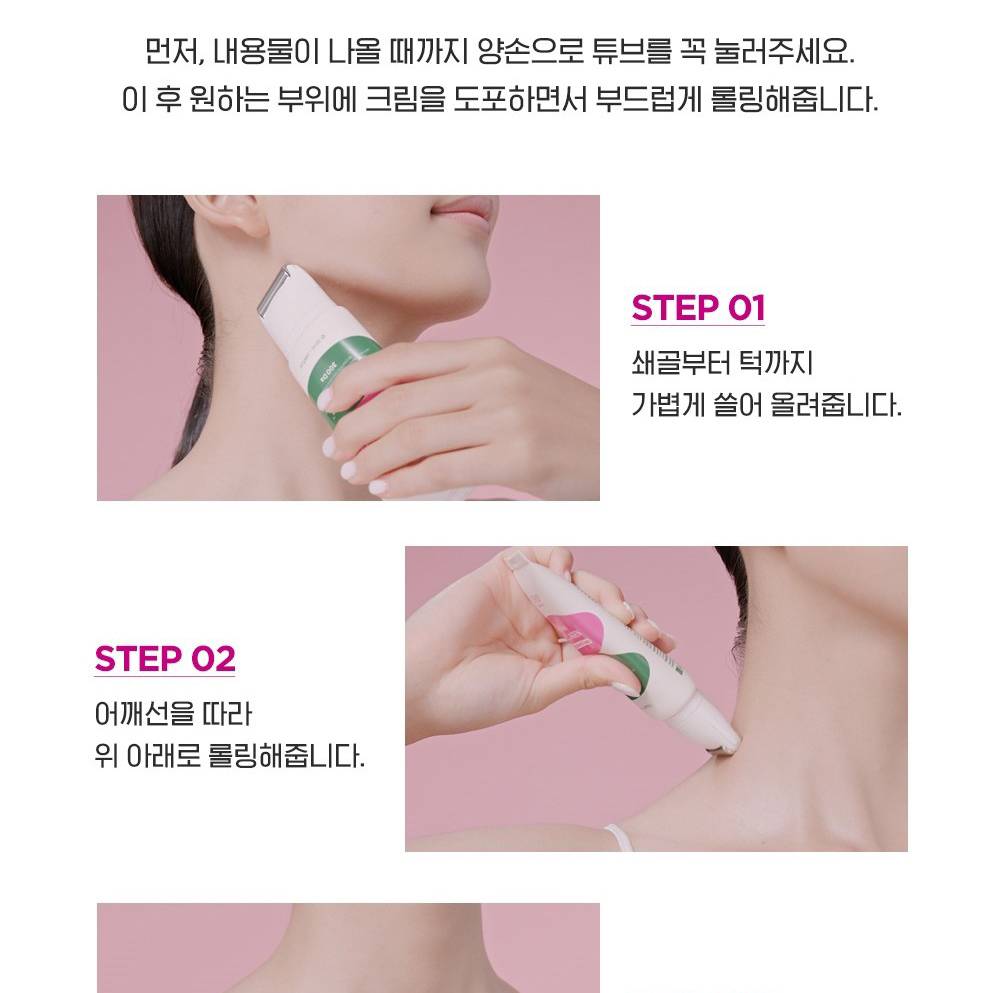 먼저, 내용물이 나올 때까지 양손으로 튜브를 꼭 눌러주세요.
이 후 원하는 부위에 크림을 도포하면서 부드럽게 롤링해줍니다.

STEP 01
쇄골부터 턱까지
가볍게 쓸어 올려줍니다.

STEP 02
어깨선을 따라
위 아래로 롤링해줍니다.