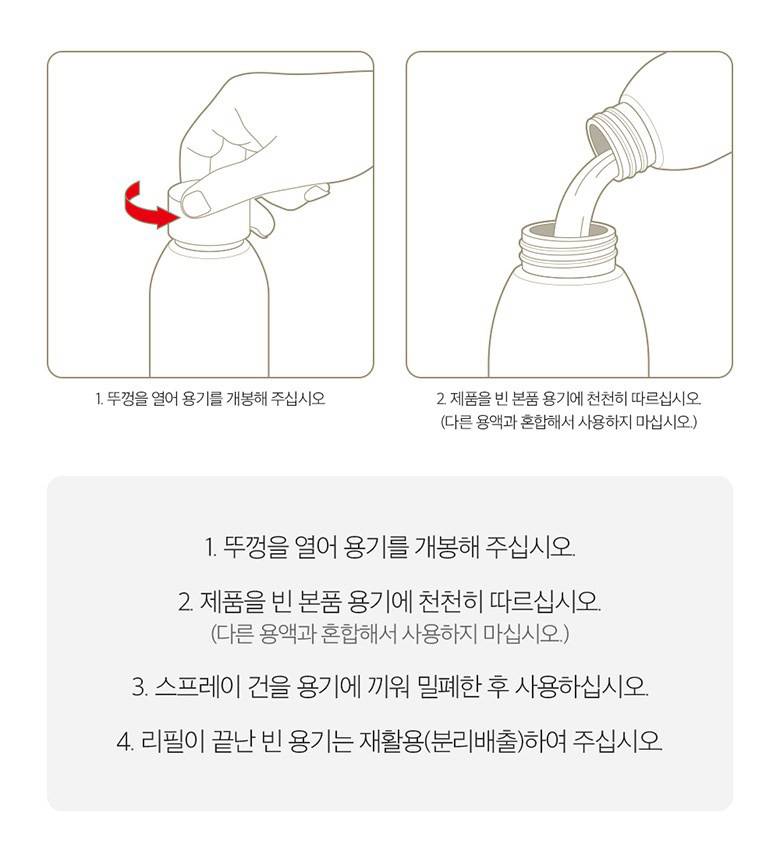 1. 뚜껑을 열어 용기를 개봉해 주십시오

2. 제품을 빈 본품 용기에 천천히 따르십시오.
(다른 용액과 혼합해서 사용하지 마십시오.)

1. 뚜껑을 열어 용기를 개봉해 주십시오.

2. 제품을 빈 본품 용기에 천천히 따르십시오.
(다른 용액과 혼합해서 사용하지 마십시오.)

3. 스프레이 건을 용기에 끼워 밀폐한 후 사용하십시오.

4. 리필이 끝난 빈 용기는 재활용(분리배출)하여 주십시오.