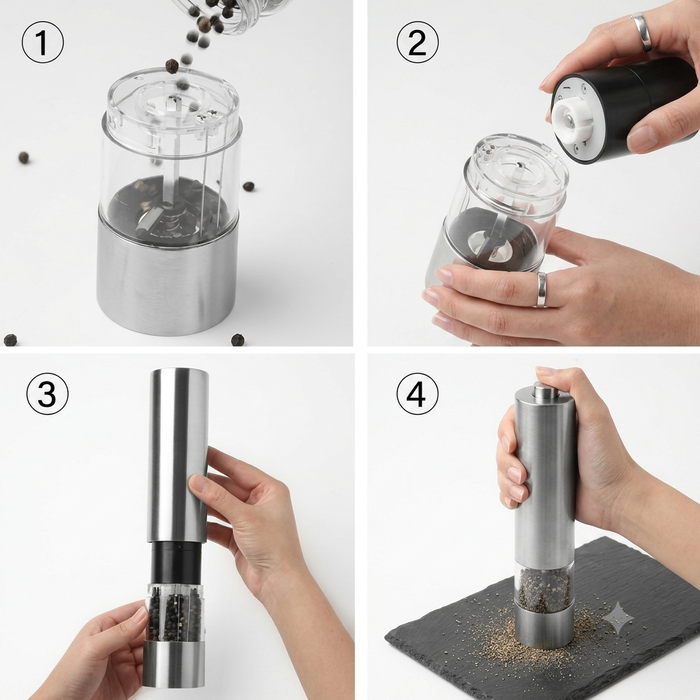 ①

②

③

④