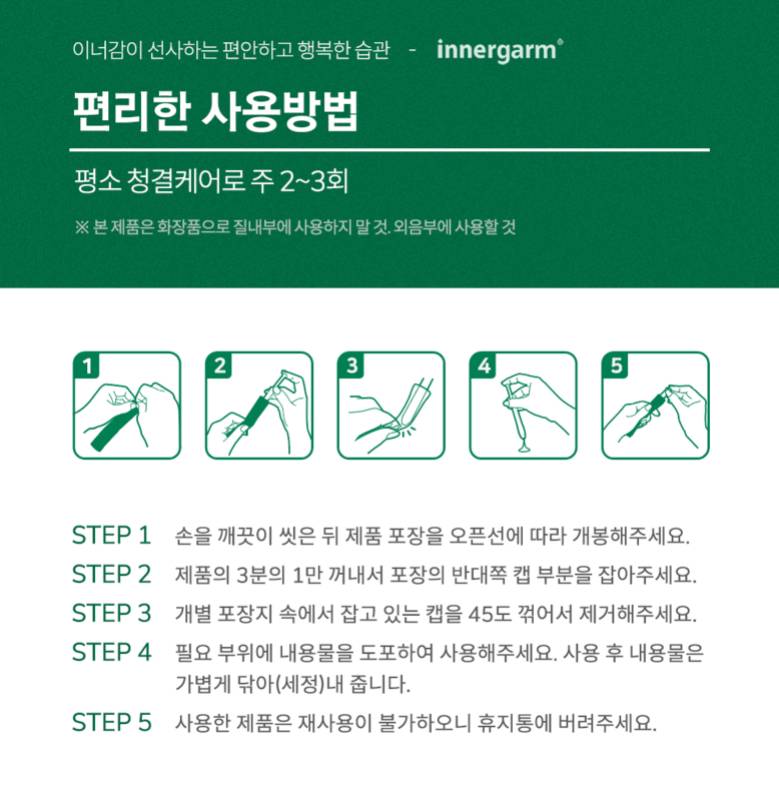 이너감이 선사하는 편안하고 행복한 습관 - innergarm®

편리한 사용방법

평소 청결케어로 주 2~3회

※ 본 제품은 화장품으로 질내부에 사용하지 말 것. 외음부에 사용할 것

1

2

3

4

5

STEP 1 손을 깨끗이 씻은 뒤 제품 포장을 오픈선에 따라 개봉해주세요.

STEP 2 제품의 3분의 1만 꺼내서 포장의 반대쪽 캡 부분을 잡아주세요.

STEP 3 개별 포장지 속에서 잡고 있는 캡을 45도 꺾어서 제거해주세요.

STEP 4 필요 부위에 내용물을 도포하여 사용해주세요. 사용 후 내용물은 가볍게 닦아(세정)내 줍니다.

STEP 5 사용한 제품은 재사용이 불가하오니 휴지통에 버려주세요.