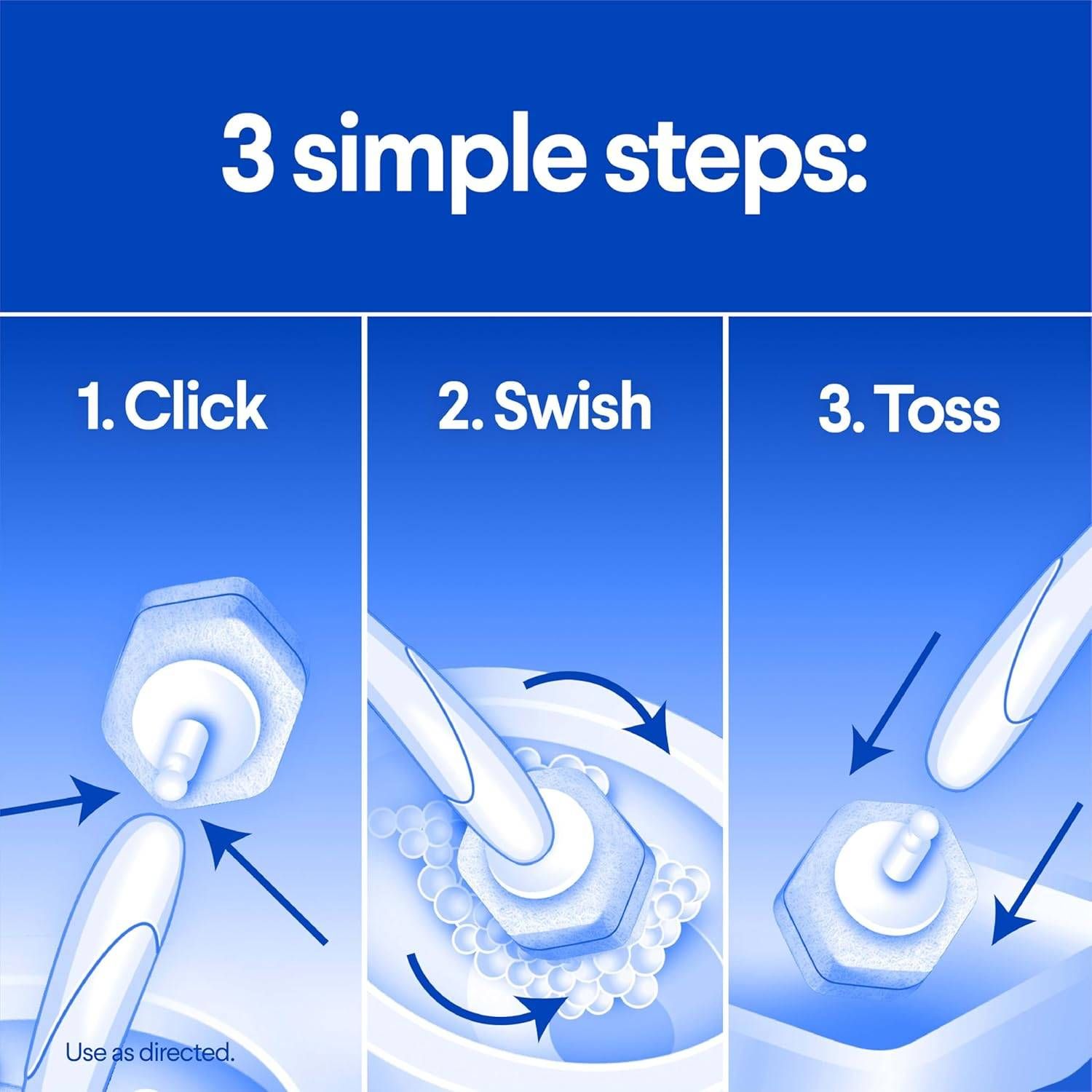 3 simple steps:

1. Click

2. Swish

3. Toss

Use as directed.