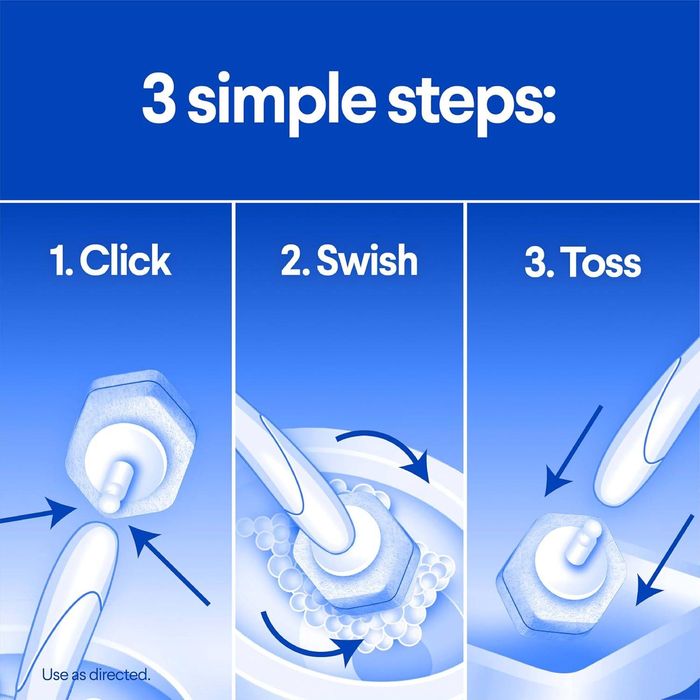 3 simple steps:

1. Click

2. Swish

3. Toss

Use as directed.