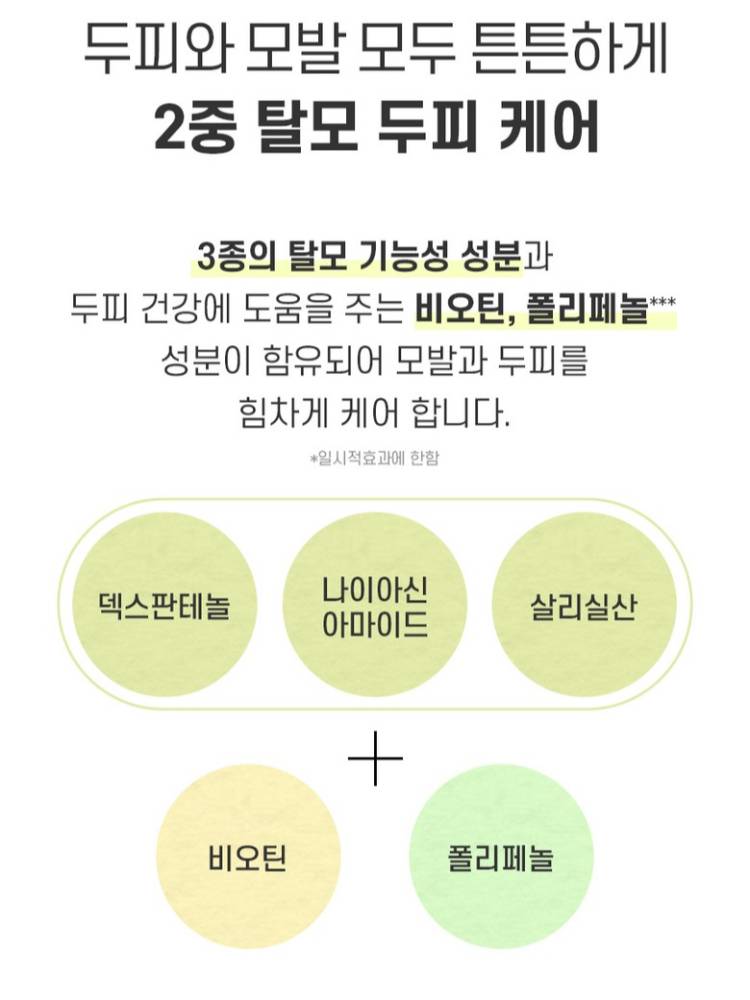 두피와 모발 모두 튼튼하게
2중 탈모 두피 케어

3종의 탈모 기능성 성분과 두피 건강에 도움을 주는 비오틴, 폴리페놀*** 성분이 함유되어 모발과 두피를 힘차게 케어 합니다.

*일시적효과에 한함

덱스판테놀

나이아신
아마이드

살리실산

+

비오틴

폴리페놀