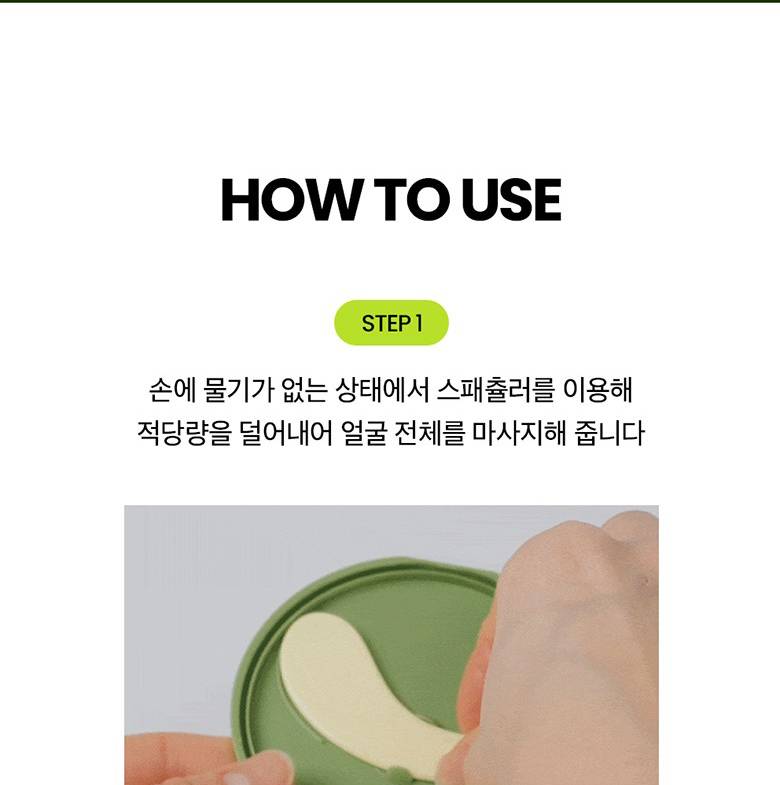 HOW TO USE

STEP 1

손에 물기가 없는 상태에서 스패츌러를 이용해
적당량을 덜어내어 얼굴 전체를 마사지해 줍니다