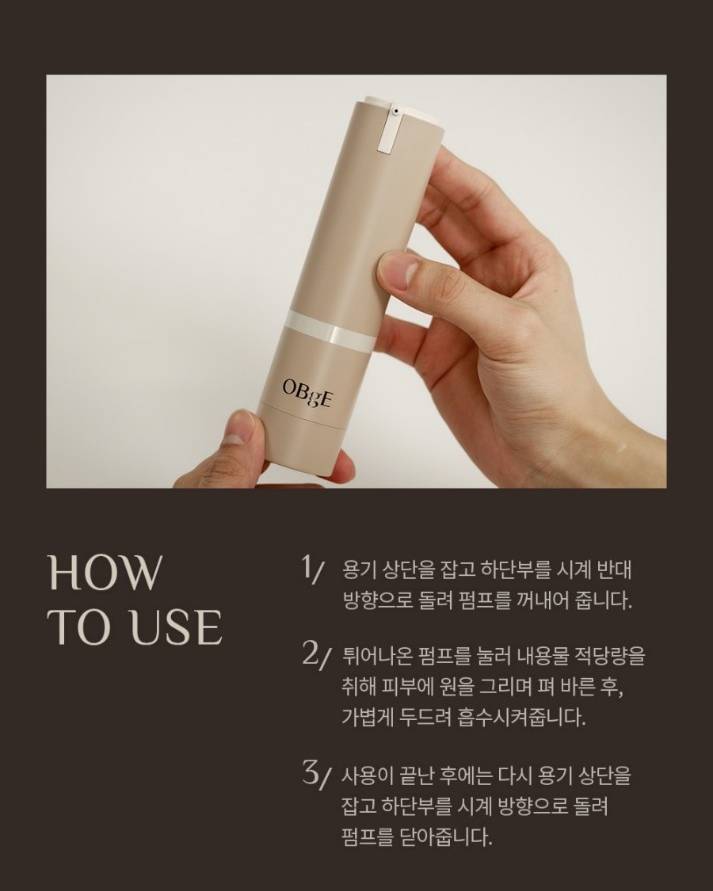 OBgE

HOW TO USE

1/ 용기 상단을 잡고 하단부를 시계 반대 방향으로 돌려 펌프를 꺼내어 줍니다.

2/ 튀어나온 펌프를 눌러 내용물 적당량을 취해 피부에 원을 그리며 펴 바른 후, 가볍게 두드려 흡수시켜줍니다.

3/ 사용이 끝난 후에는 다시 용기 상단을 잡고 하단부를 시계 방향으로 돌려 펌프를 닫아줍니다.