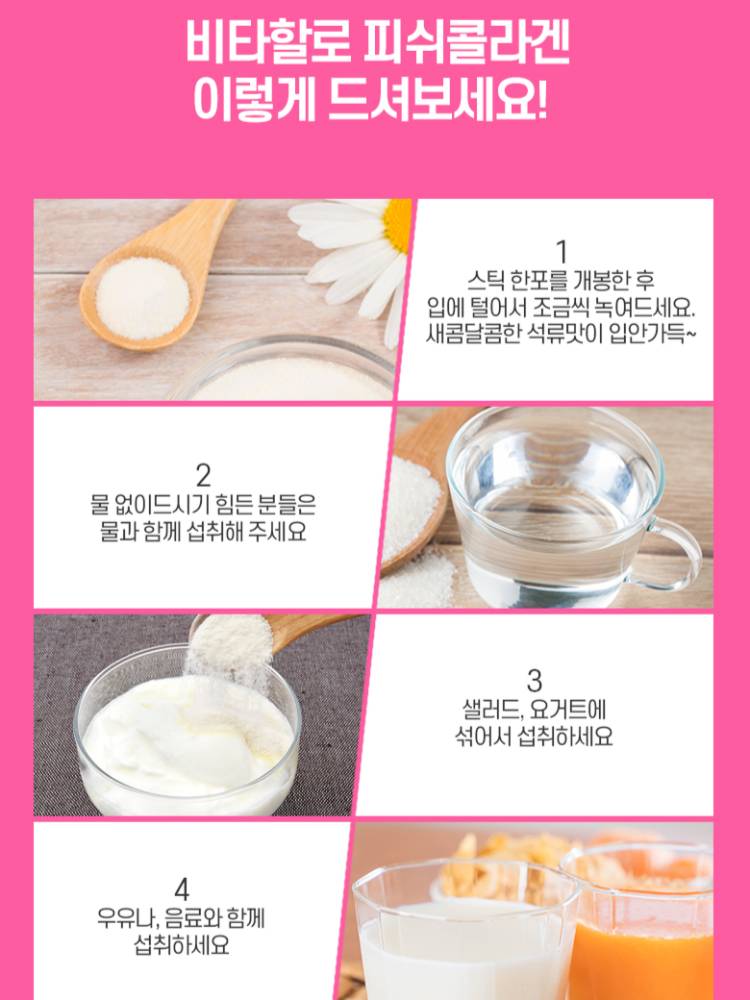 비타할로 피쉬콜라겐
이렇게 드셔보세요!

1
스틱 한포를 개봉한 후
입에 털어서 조금씩 녹여드세요.
새콤달콤한 석류맛이 입안가득~

2
물 없이드시기 힘든 분들은
물과 함께 섭취해 주세요

3
샐러드, 요거트에
섞어서 섭취하세요

4
우유나, 음료와 함께
섭취하세요