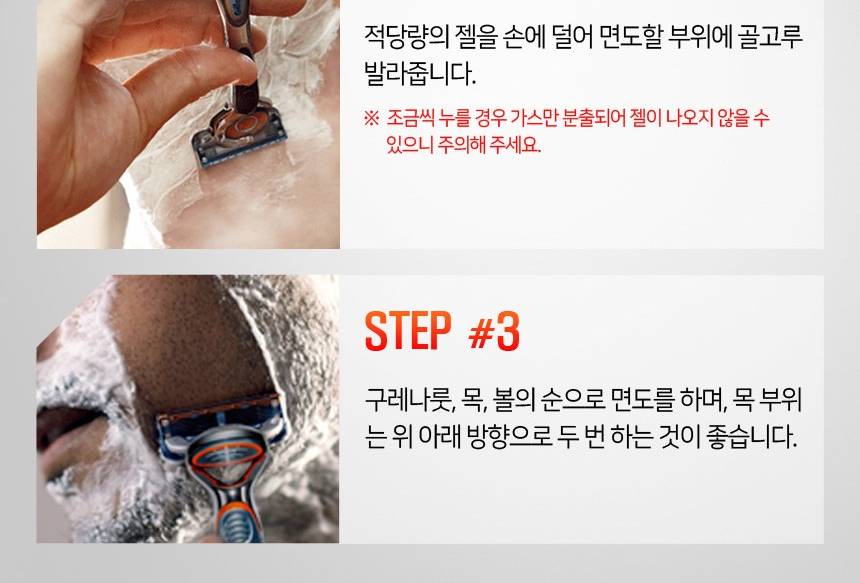 적당량의 젤을 손에 덜어 면도할 부위에 골고루 발라줍니다.

※ 조금씩 누를 경우 가스만 분출되어 젤이 나오지 않을 수 있으니 주의해 주세요.

STEP #3

구레나룻, 목, 볼의 순으로 면도를 하며, 목 부위는 위 아래 방향으로 두 번 하는 것이 좋습니다.