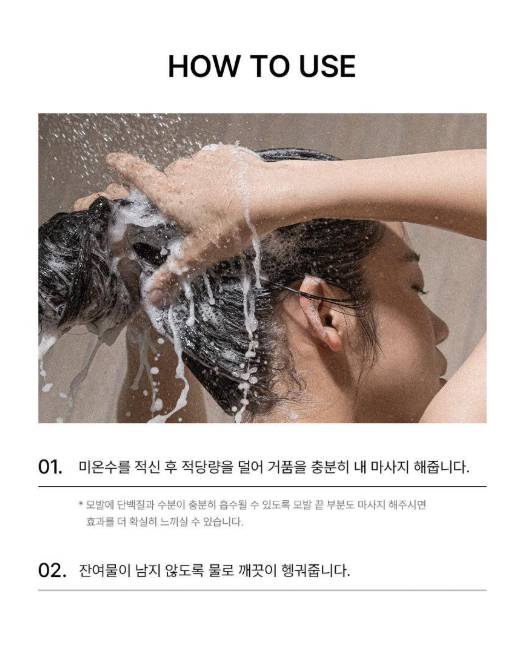 HOW TO USE

01. 미온수를 적신 후 적당량을 덜어 거품을 충분히 내 마사지 해줍니다.

* 모발에 단백질과 수분이 충분히 흡수될 수 있도록 모발 끝 부분도 마사지 해주시면 효과를 더 확실히 느끼실 수 있습니다.

02. 잔여물이 남지 않도록 물로 깨끗이 헹궈줍니다.