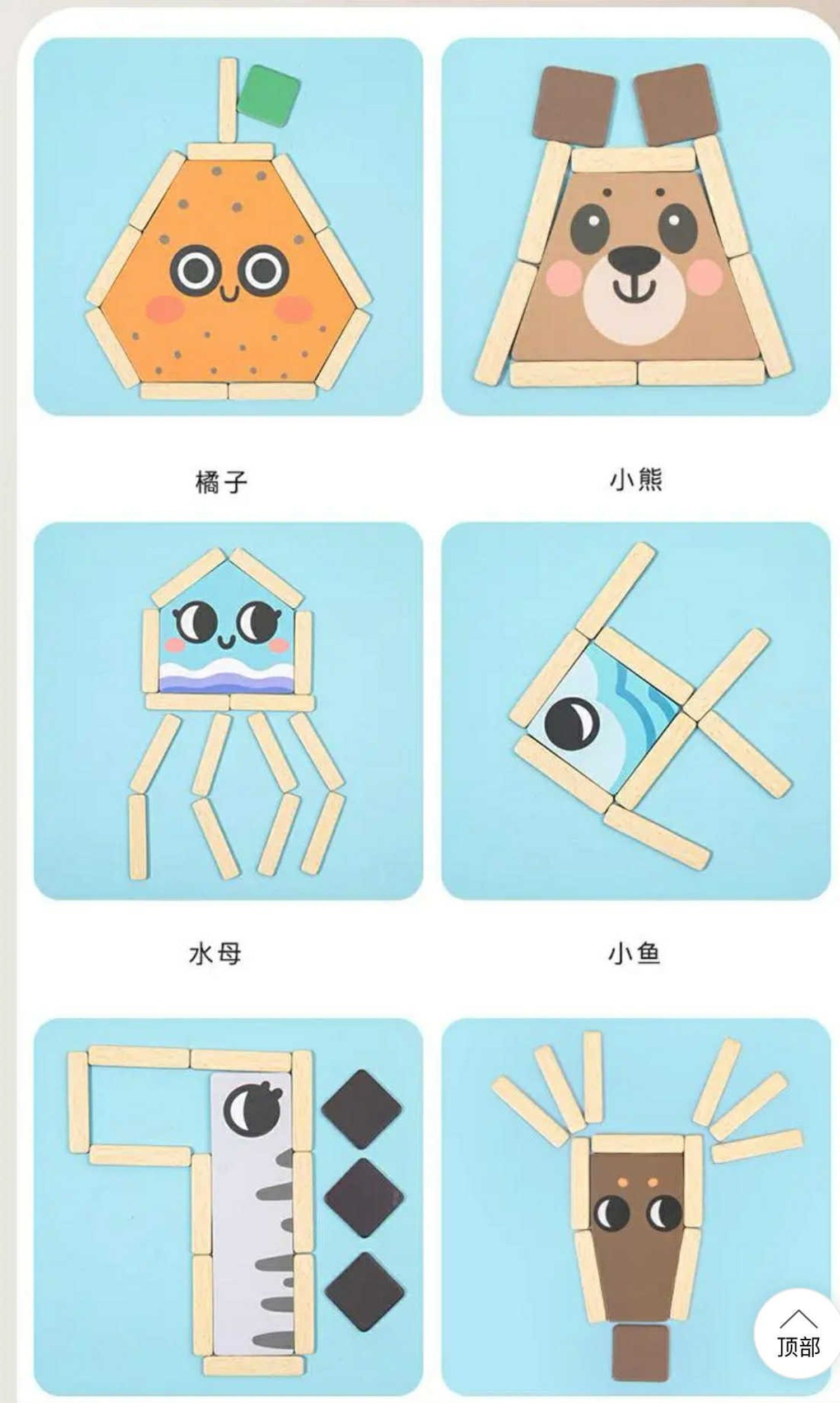 橘子

小熊

水母

小鱼

顶部