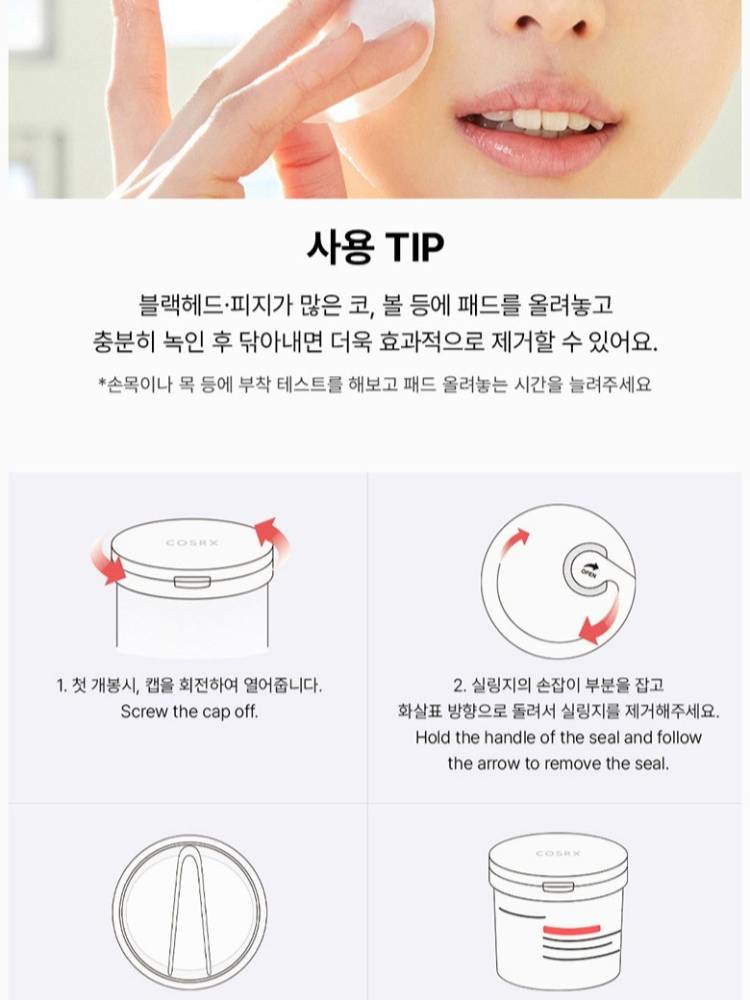 사용 TIP

블랙헤드·피지가 많은 코, 볼 등에 패드를 올려놓고 충분히 녹인 후 닦아내면 더욱 효과적으로 제거할 수 있어요.

*손목이나 목 등에 부착 테스트를 해보고 패드 올려놓는 시간을 늘려주세요

COSRX

1. 첫 개봉시, 캡을 회전하여 열어줍니다.
Screw the cap off.

OPEN

2. 실링지의 손잡이 부분을 잡고 화살표 방향으로 돌려서 실링지를 제거해주세요.
Hold the handle of the seal and follow the arrow to remove the seal.

COSRX