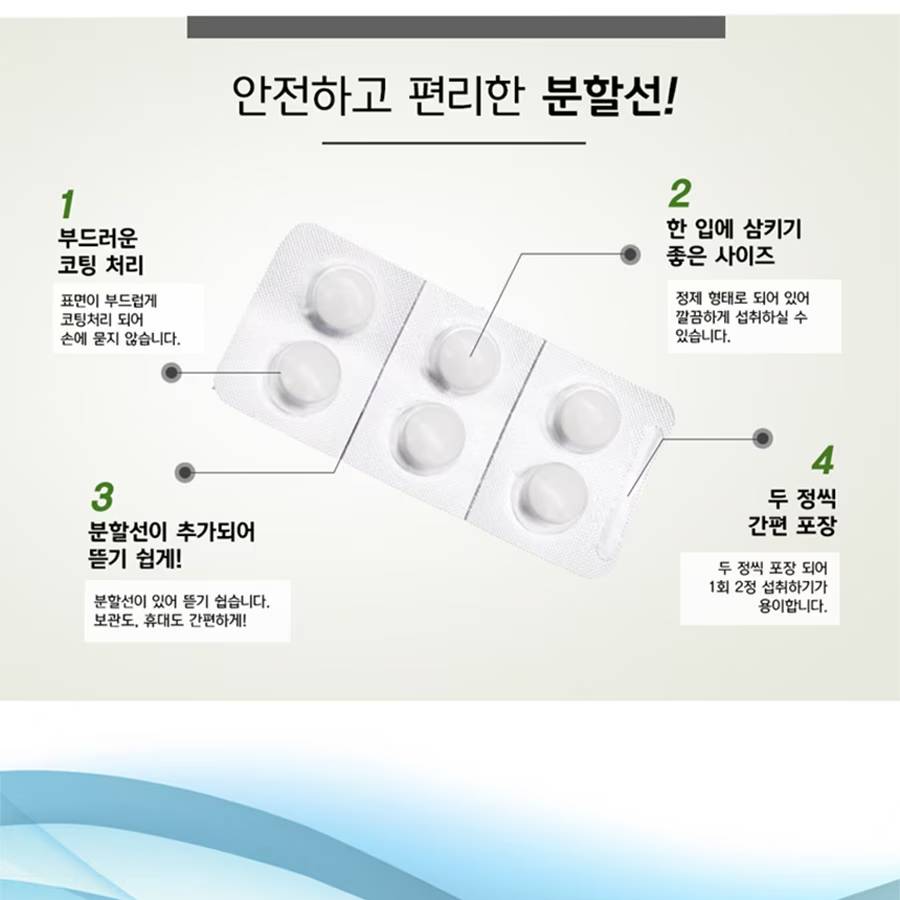 안전하고 편리한 분할선!

1
부드러운
코팅 처리

표면이 부드럽게
코팅처리 되어
손에 묻지 않습니다.

2
한 입에 삼키기
좋은 사이즈

정제 형태로 되어 있어
깔끔하게 섭취하실 수
있습니다.

3
분할선이 추가되어
뜯기 쉽게!

분할선이 있어 뜯기 쉽습니다.
보관도, 휴대도 간편하게!

4
두 정씩
간편 포장

두 정씩 포장 되어
1회 2정 섭취하기가
용이합니다.