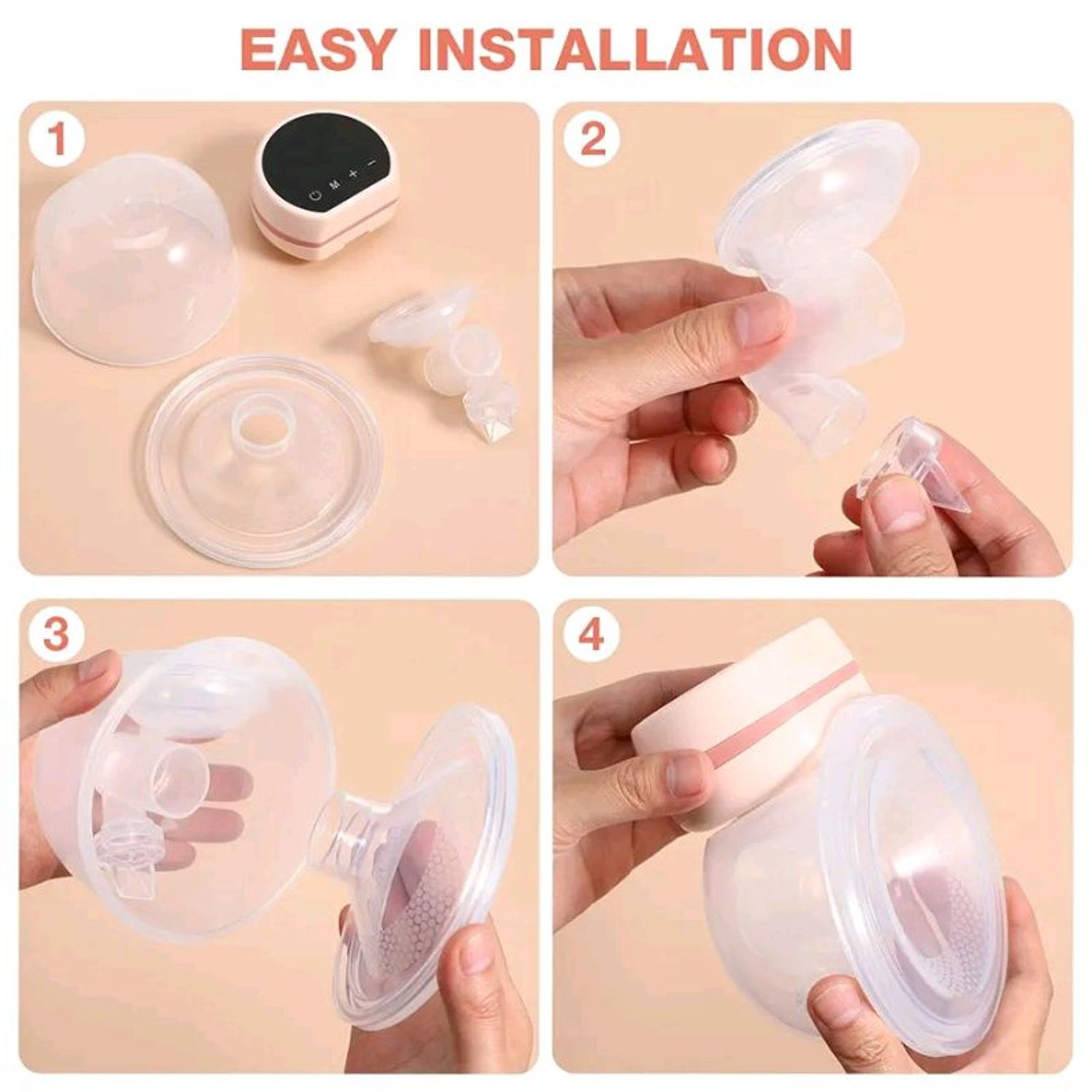 EASY INSTALLATION

1

M + −

2

3

4