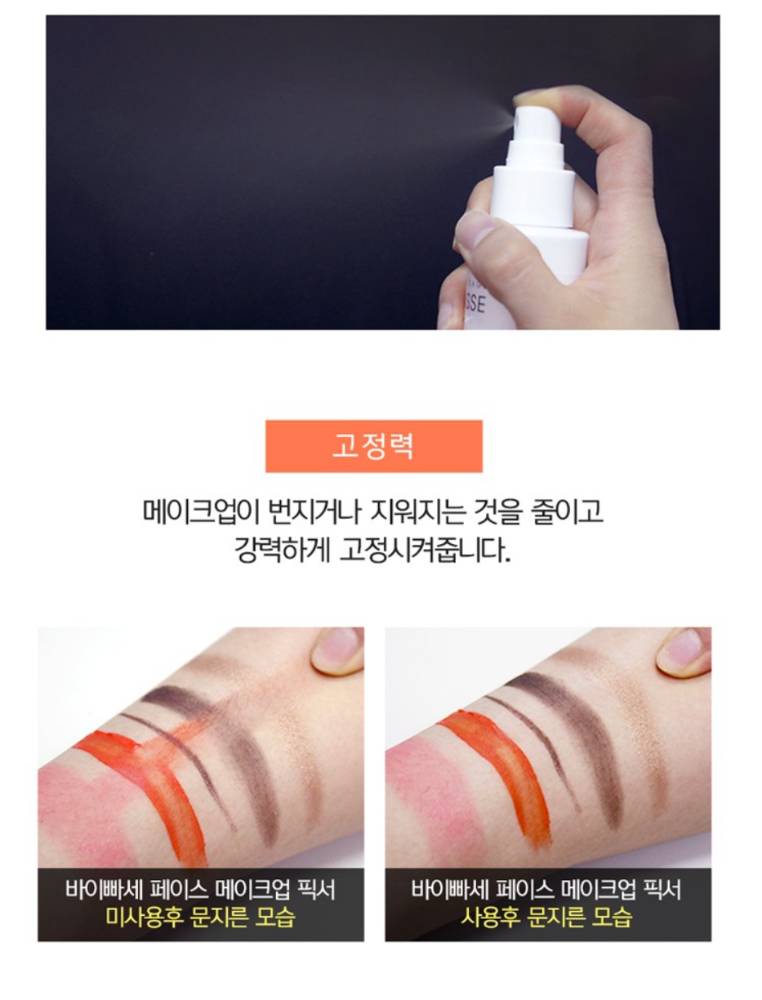 SSE

고정력

메이크업이 번지거나 지워지는 것을 줄이고 강력하게 고정시켜줍니다.

바이빠세 페이스 메이크업 픽서
미사용후 문지른 모습

바이빠세 페이스 메이크업 픽서
사용후 문지른 모습