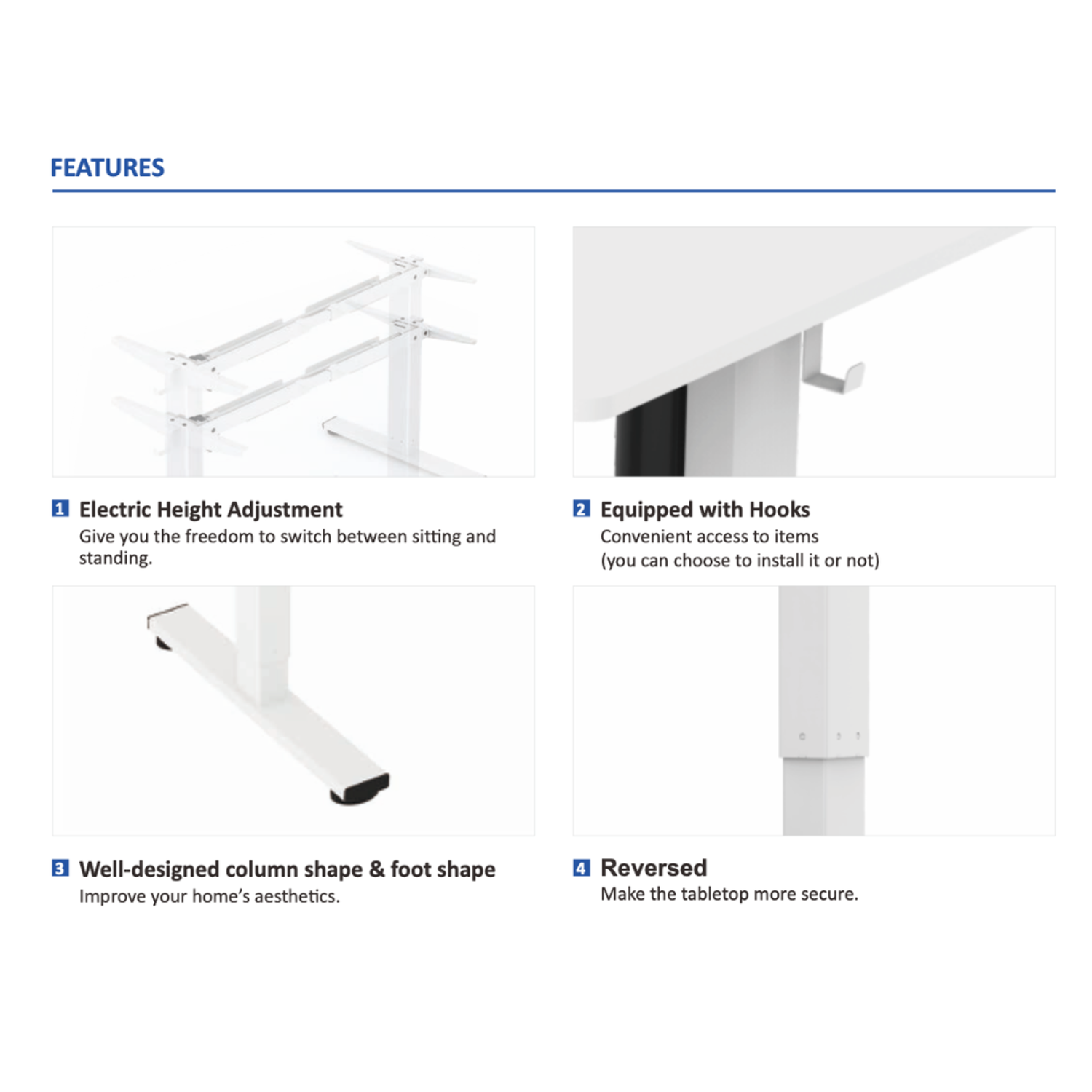 FEATURES

1 Electric Height Adjustment
Give you the freedom to switch between sitting and standing.

2 Equipped with Hooks
Convenient access to items
(you can choose to install it or not)

3 Well-designed column shape & foot shape
Improve your home's aesthetics.

4 Reversed
Make the tabletop more secure.