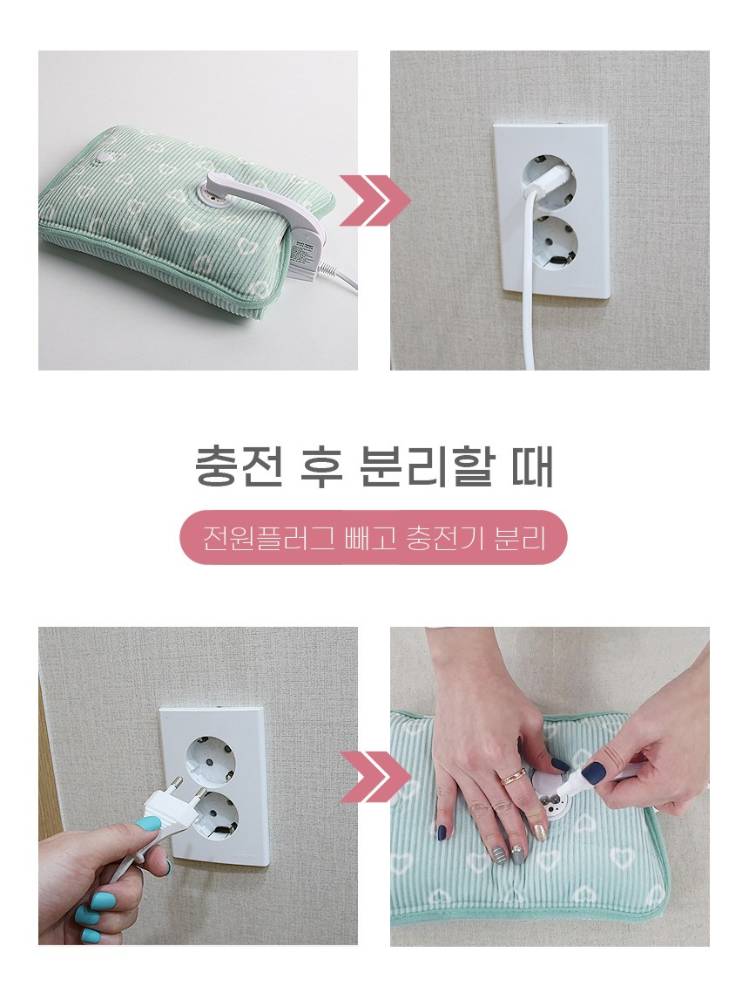 충전 후 분리할 때

전원플러그 빼고 충전기 분리