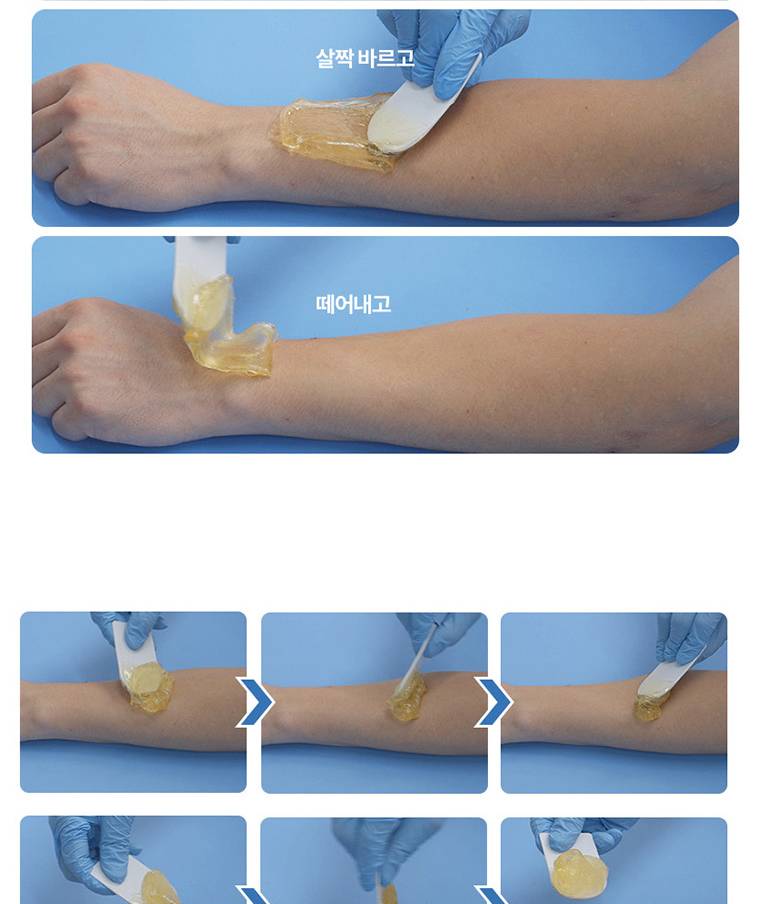 살짝 바르고

떼어내고