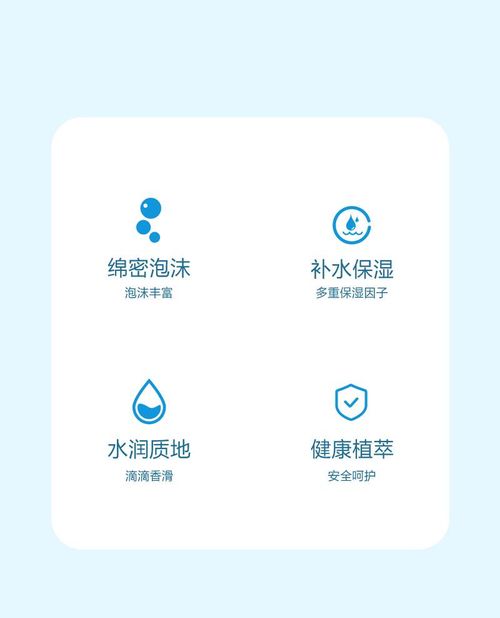 绵密泡沫
泡沫丰富

补水保湿
多重保湿因子

水润质地
滴滴香滑

健康植萃
安全呵护