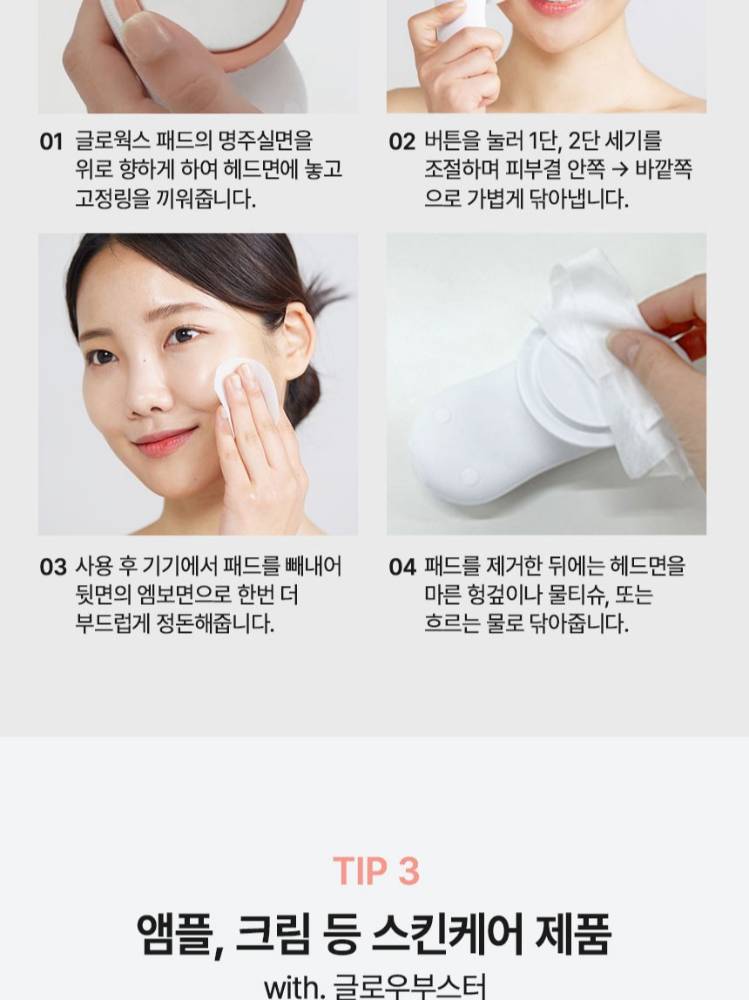 01 글로웍스 패드의 명주실면을 위로 향하게 하여 헤드면에 놓고 고정링을 끼워줍니다.

02 버튼을 눌러 1단, 2단 세기를 조절하며 피부결 안쪽 → 바깥쪽으로 가볍게 닦아냅니다.

03 사용 후 기기에서 패드를 빼내어 뒷면의 엠보면으로 한번 더 부드럽게 정돈해줍니다.

04 패드를 제거한 뒤에는 헤드면을 마른 헝겊이나 물티슈, 또는 흐르는 물로 닦아줍니다.

TIP 3

앰플, 크림 등 스킨케어 제품

with. 글로우부스터