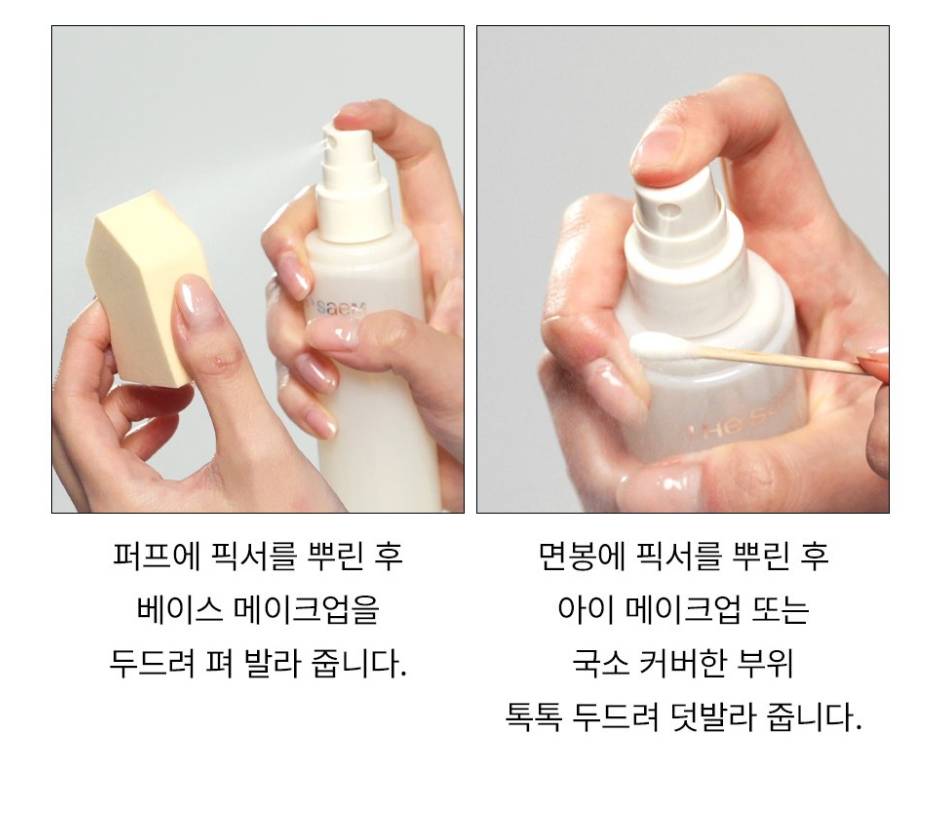 퍼프에 픽서를 뿌린 후
베이스 메이크업을
두드려 펴 발라 줍니다.

면봉에 픽서를 뿌린 후
아이 메이크업 또는
국소 커버한 부위
톡톡 두드려 덧발라 줍니다.