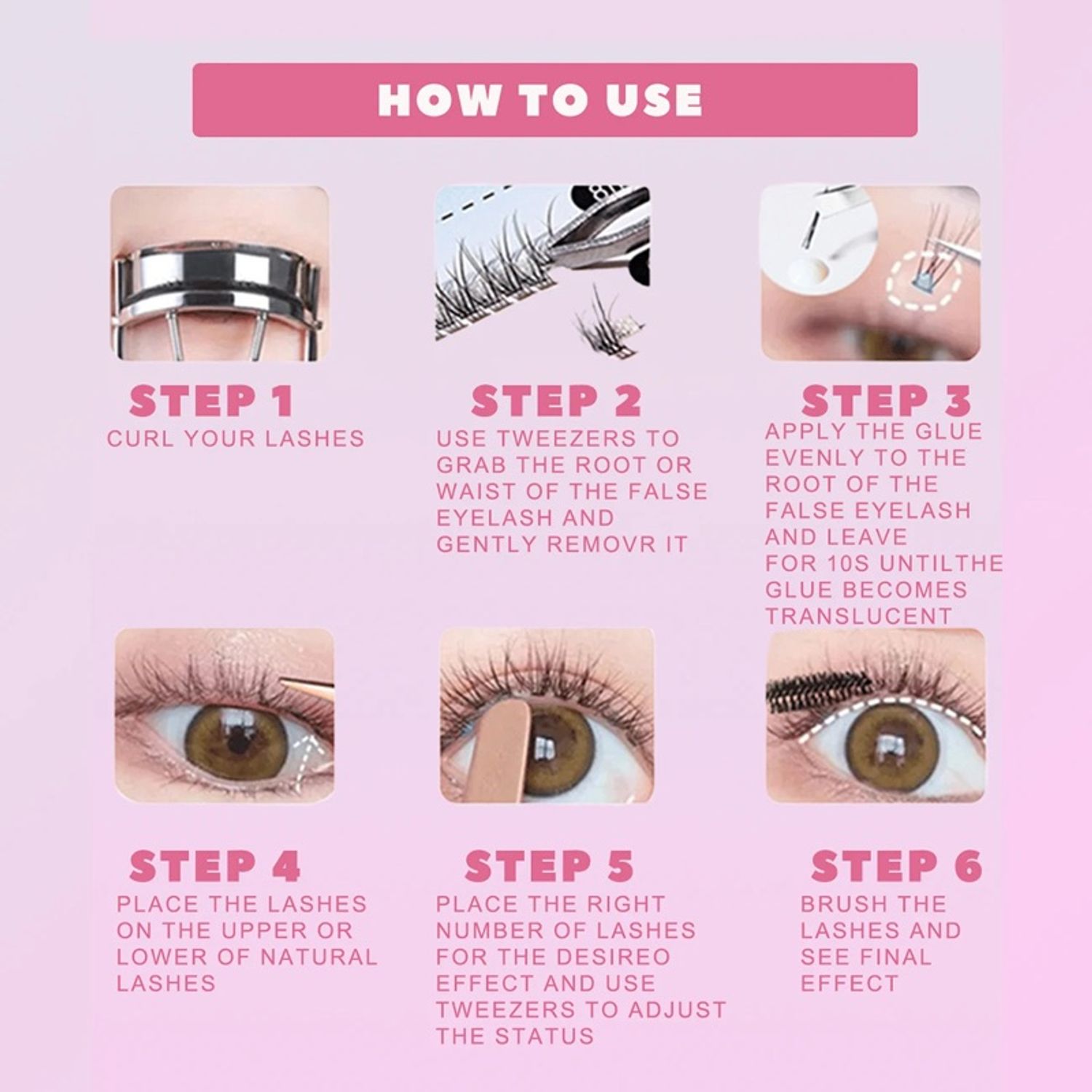 HOW TO USE

STEP 1
CURL YOUR LASHES

STEP 2
USE TWEEZERS TO GRAB THE ROOT OR WAIST OF THE FALSE EYELASH AND GENTLY REMOVR IT

STEP 3
APPLY THE GLUE EVENLY TO THE ROOT OF THE FALSE EYELASH AND LEAVE FOR 10S UNTILTHE GLUE BECOMES TRANSLUCENT

STEP 4
PLACE THE LASHES ON THE UPPER OR LOWER OF NATURAL LASHES

STEP 5
PLACE THE RIGHT NUMBER OF LASHES FOR THE DESIREO EFFECT AND USE TWEEZERS TO ADJUST THE STATUS

STEP 6
BRUSH THE LASHES AND SEE FINAL EFFECT