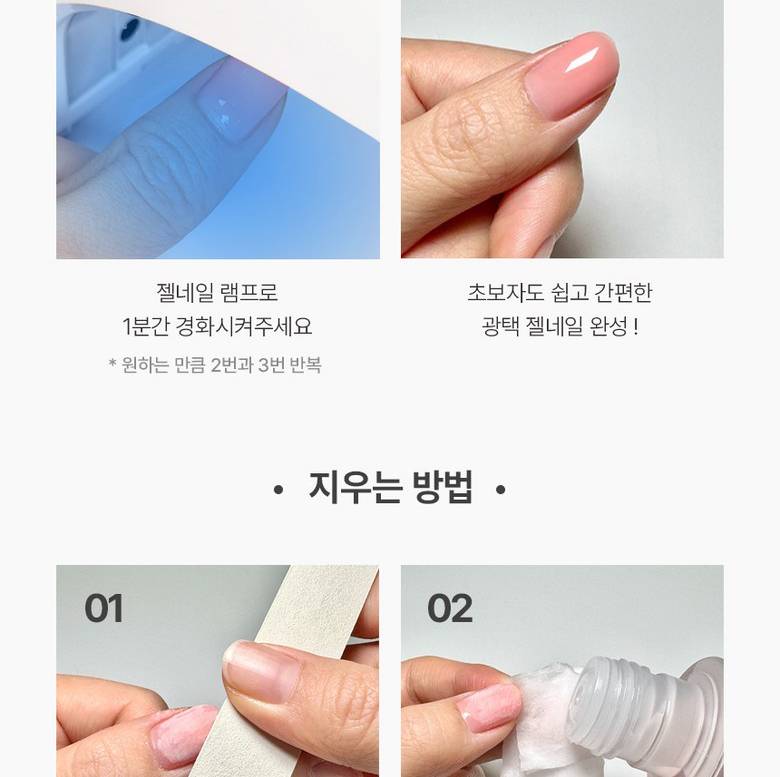 젤네일 램프로
1분간 경화시켜주세요

* 원하는 만큼 2번과 3번 반복

초보자도 쉽고 간편한
광택 젤네일 완성 !

• 지우는 방법 •

01

02