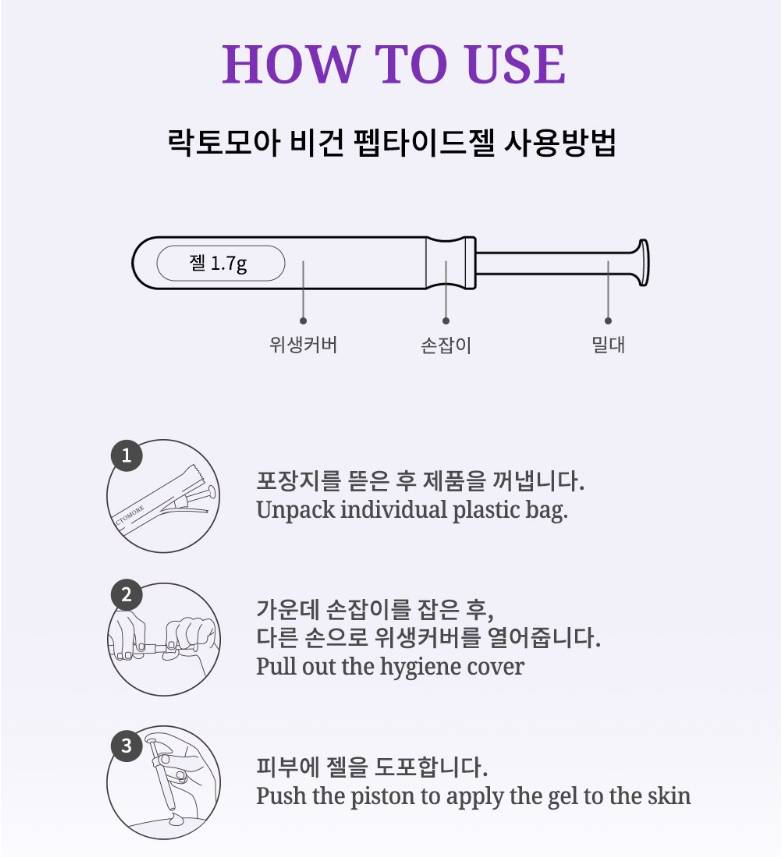 HOW TO USE

락토모아 비건 펩타이드젤 사용방법

젤 1.7g

위생커버

손잡이

밀대

1

CTOMORE

포장지를 뜯은 후 제품을 꺼냅니다.
Unpack individual plastic bag.

2

가운데 손잡이를 잡은 후,
다른 손으로 위생커버를 열어줍니다.
Pull out the hygiene cover

3

피부에 젤을 도포합니다.
Push the piston to apply the gel to the skin